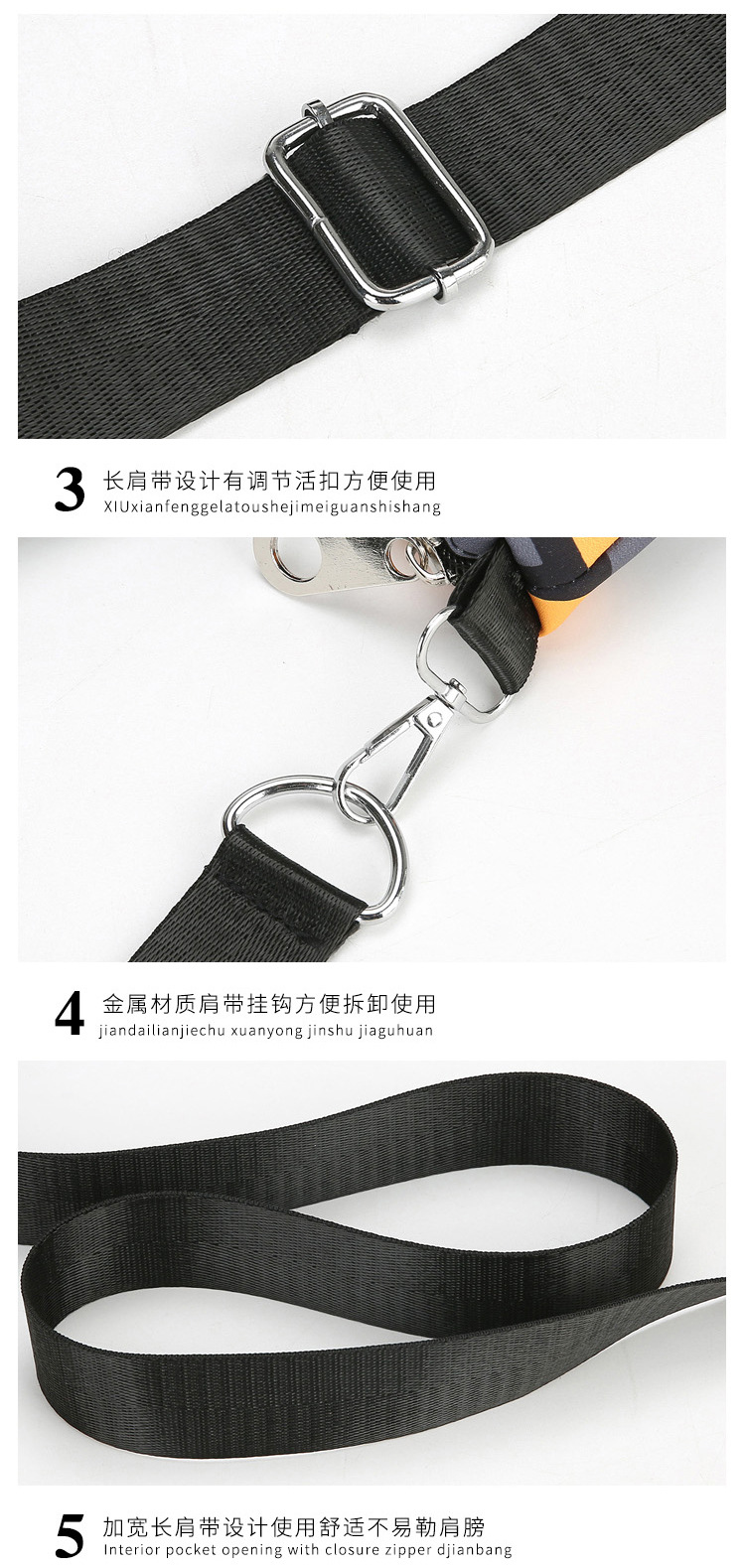 3 长肩带设计有调节活扣方便使用
XIUxianfenggelatoushejimeiguanshishang

4 金属材质肩带挂钩方便拆卸使用
jiandailianjiechu xuanyong jinshu jiaguhuan

5 加宽长肩带设计使用舒适不易勒肩膀
Interior pocket opening with closure zipper djianbang