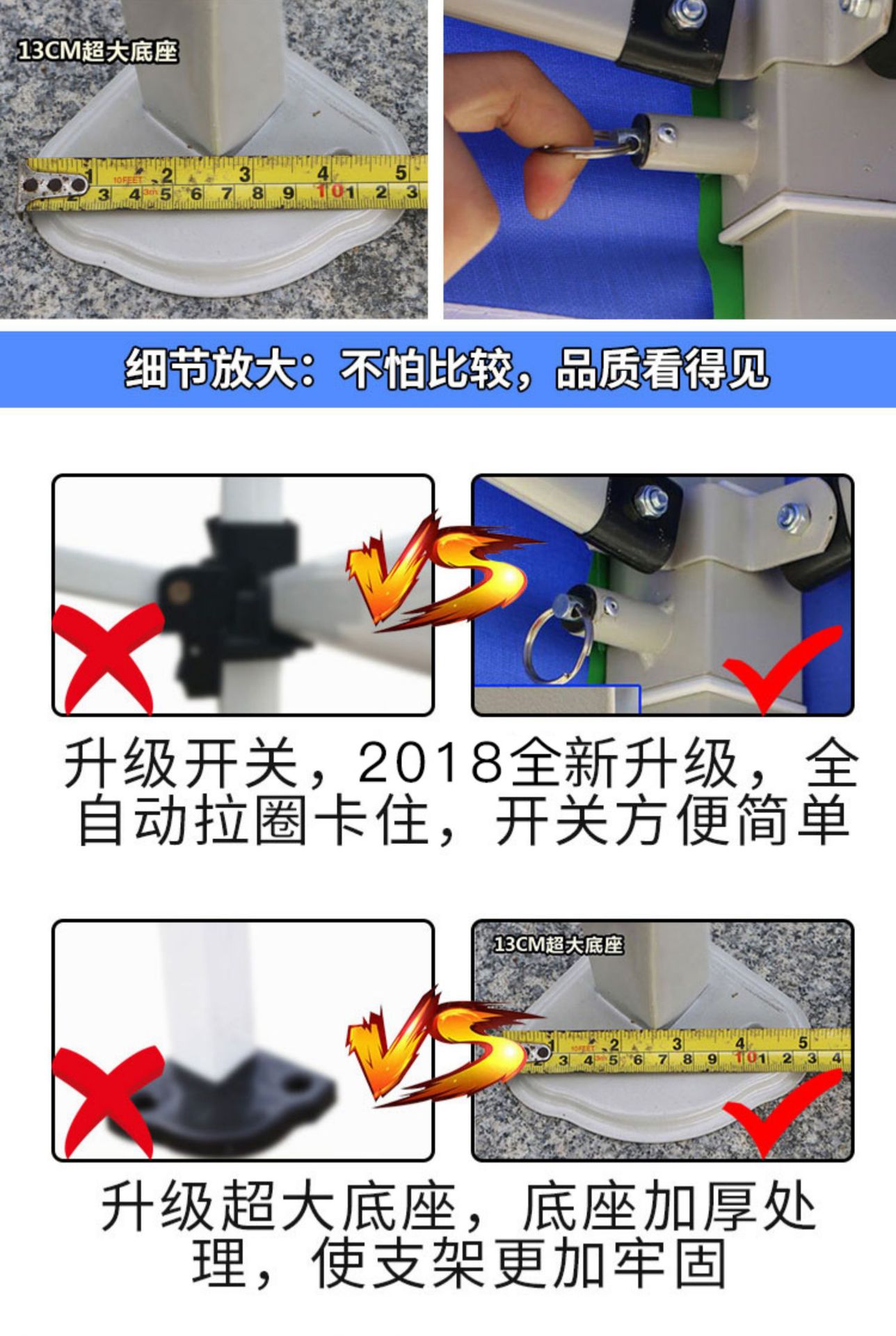 13CM超大底座

细节放大：不怕比较，品质看得见

VS

升级开关，2018全新升级，全自动拉圈卡住，开关方便简单

13CM超大底座

VS

升级超大底座，底座加厚处理，使支架更加牢固