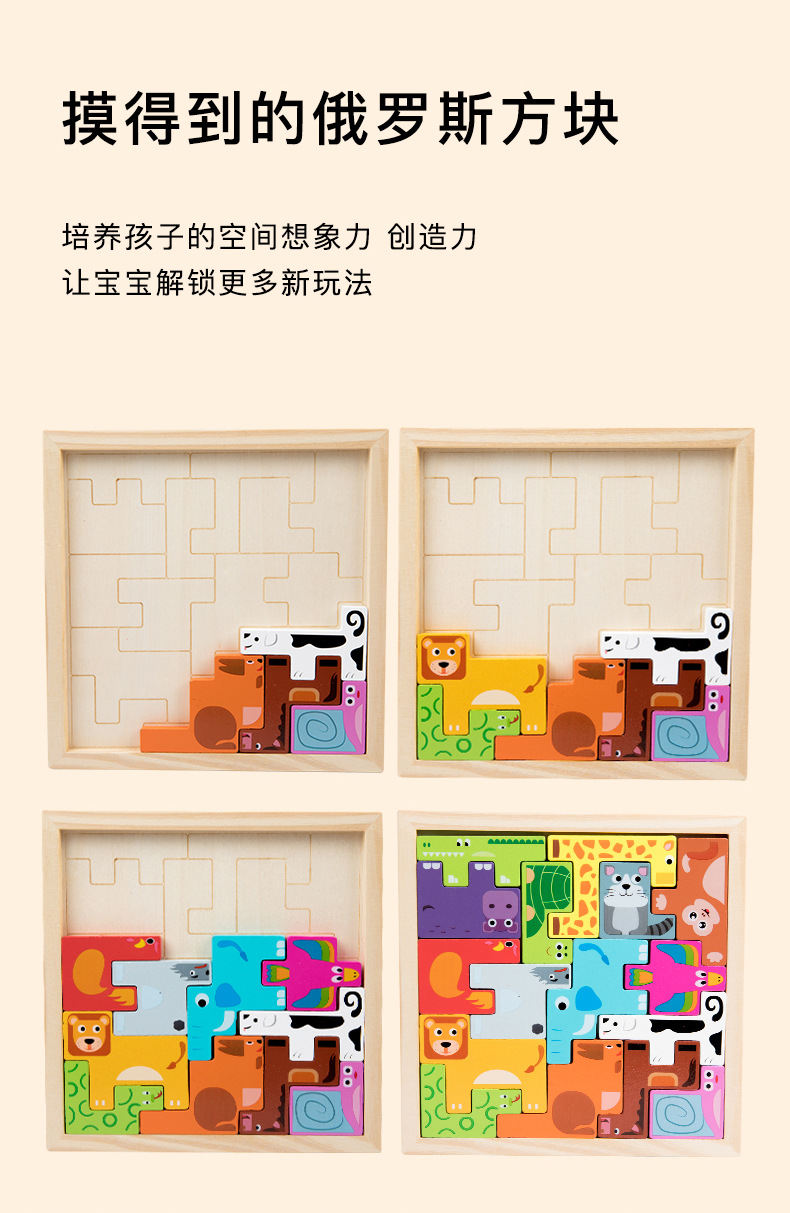 摸得到的俄罗斯方块

培养孩子的空间想象力 创造力
让宝宝解锁更多新玩法