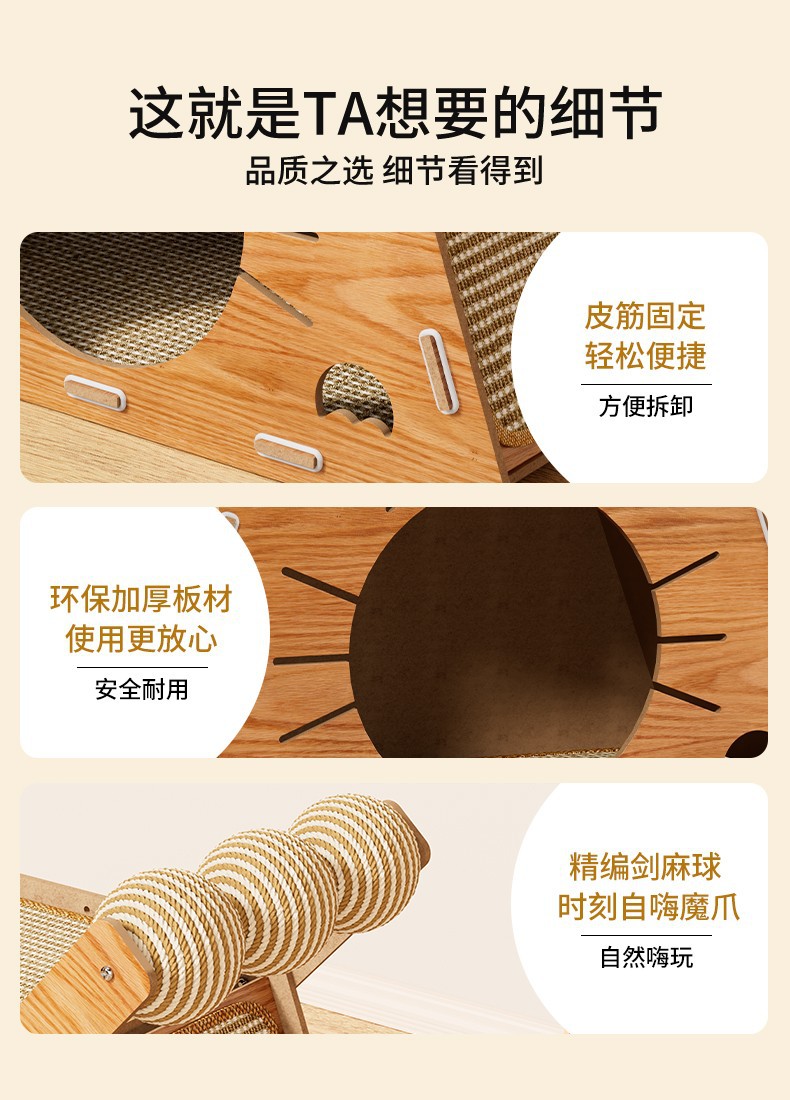 这就是TA想要的细节
品质之选 细节看得到

皮筋固定
轻松便捷
方便拆卸

环保加厚板材
使用更放心
安全耐用

精编剑麻球
时刻自嗨魔爪
自然嗨玩