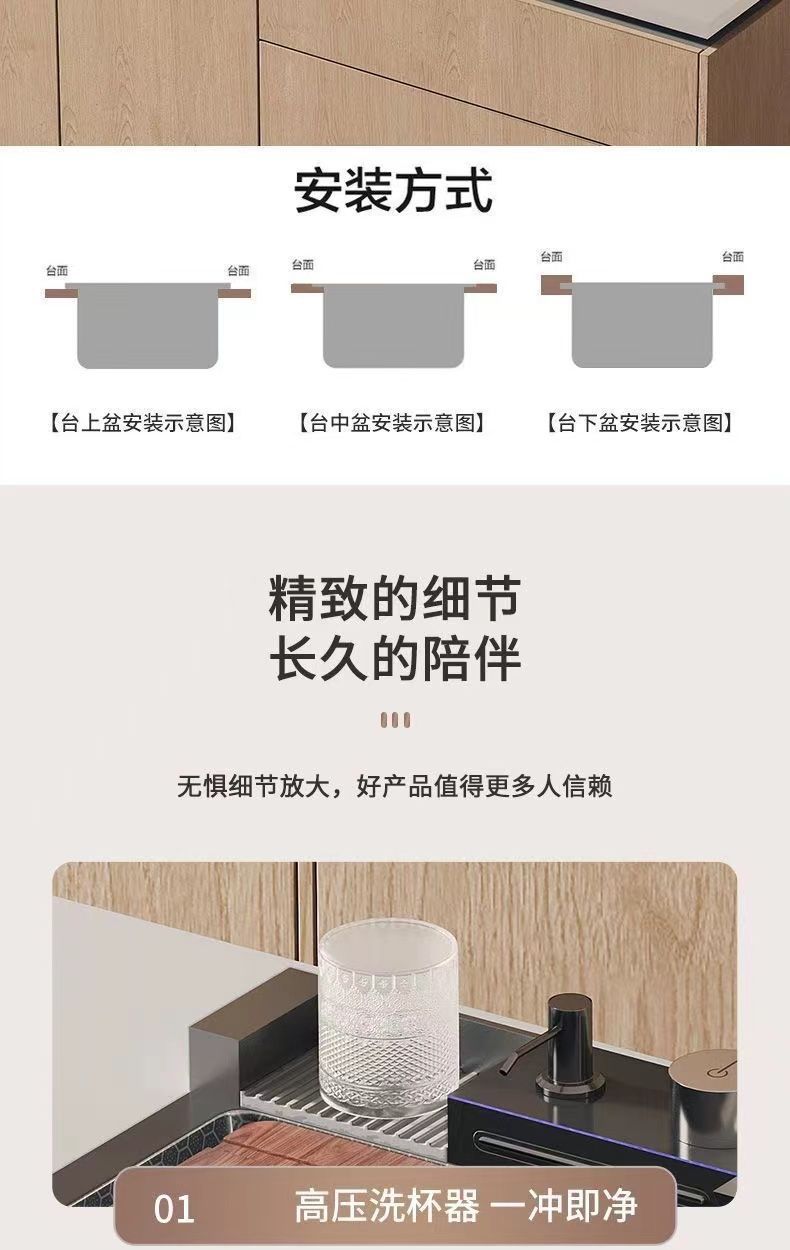 安装方式

台面 台面

【台上盆安装示意图】

台面 台面

【台中盆安装示意图】

台面 台面

【台下盆安装示意图】

精致的细节
长久的陪伴

无惧细节放大，好产品值得更多人信赖

01 高压洗杯器 一冲即净