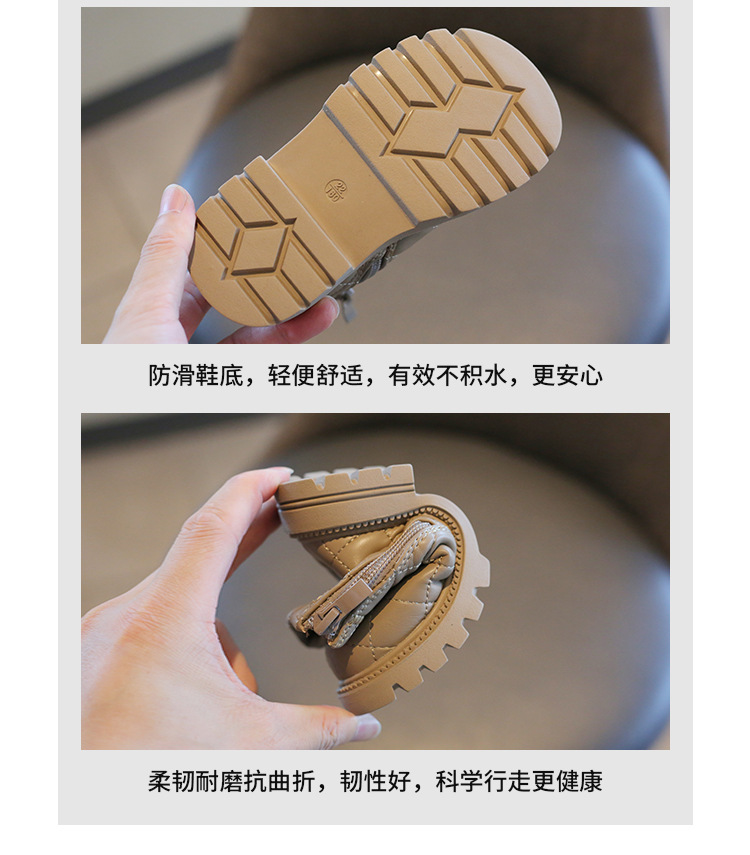 防滑鞋底，轻便舒适，有效不积水，更安心

柔韧耐磨抗曲折，韧性好，科学行走更健康