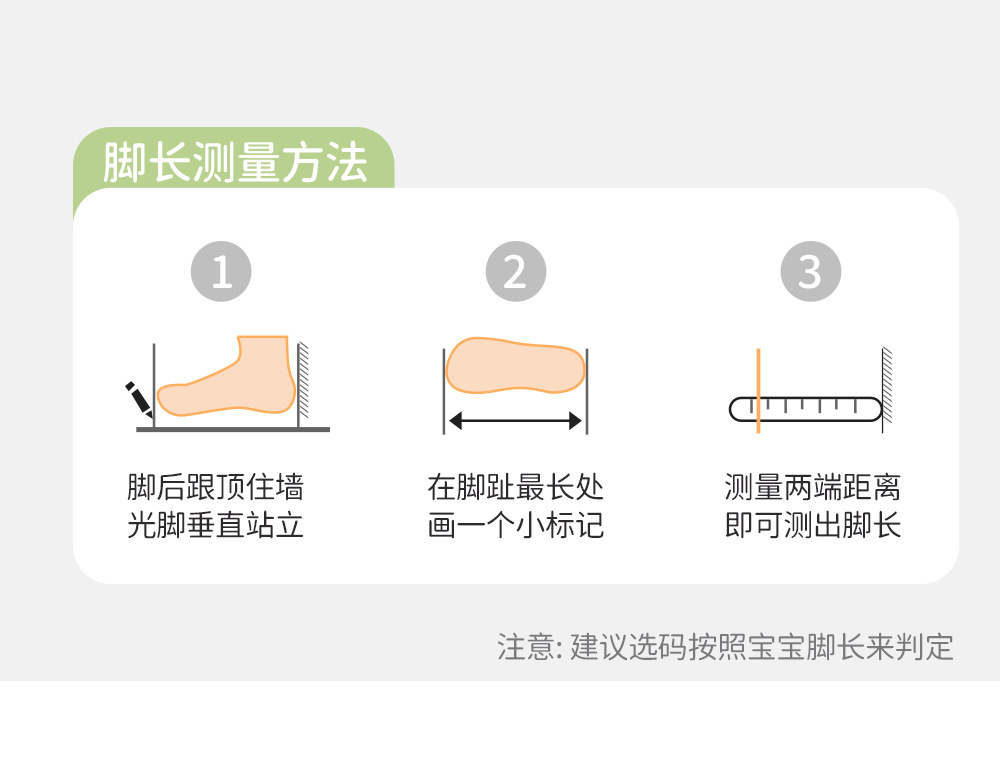 脚长测量方法

1

脚后跟顶住墙
光脚垂直站立

2

在脚趾最长处
画一个小标记

3

测量两端距离
即可测出脚长

注意: 建议选码按照宝宝脚长来判定