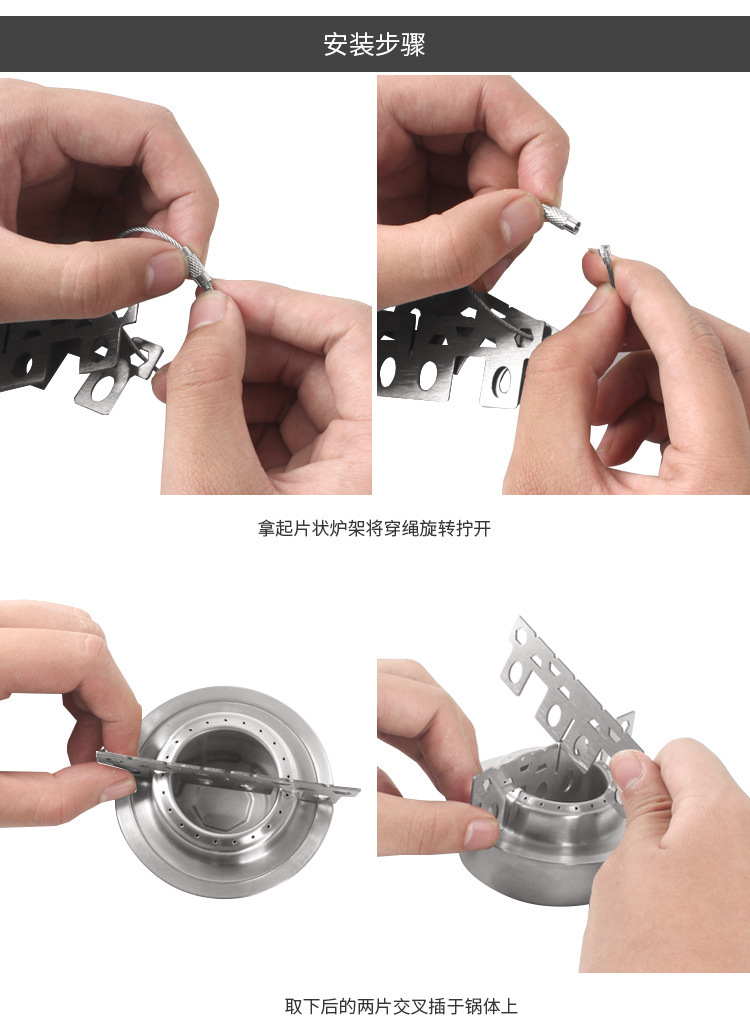 安装步骤

拿起片状炉架将穿绳旋转拧开

取下后的两片交叉插于锅体上