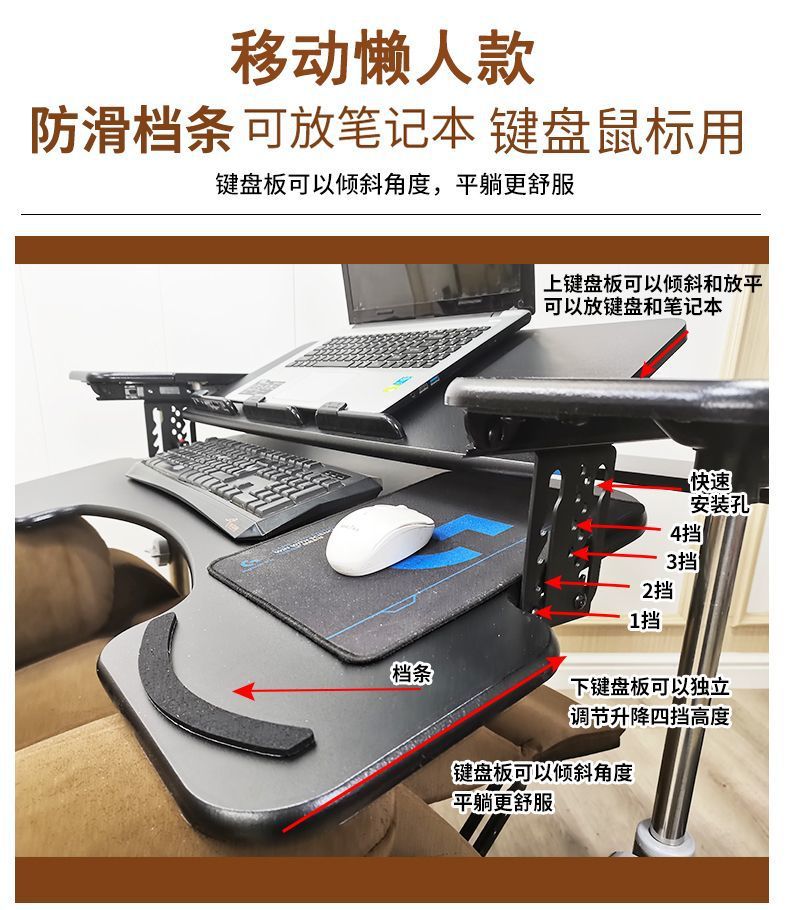 移动懒人款

防滑档条 可放笔记本 键盘鼠标用

键盘板可以倾斜角度，平躺更舒服

上键盘板可以倾斜和放平
可以放键盘和笔记本

快速
安装孔

4挡

3挡

2挡

1挡

档条

下键盘板可以独立
调节升降四挡高度

键盘板可以倾斜角度
平躺更舒服