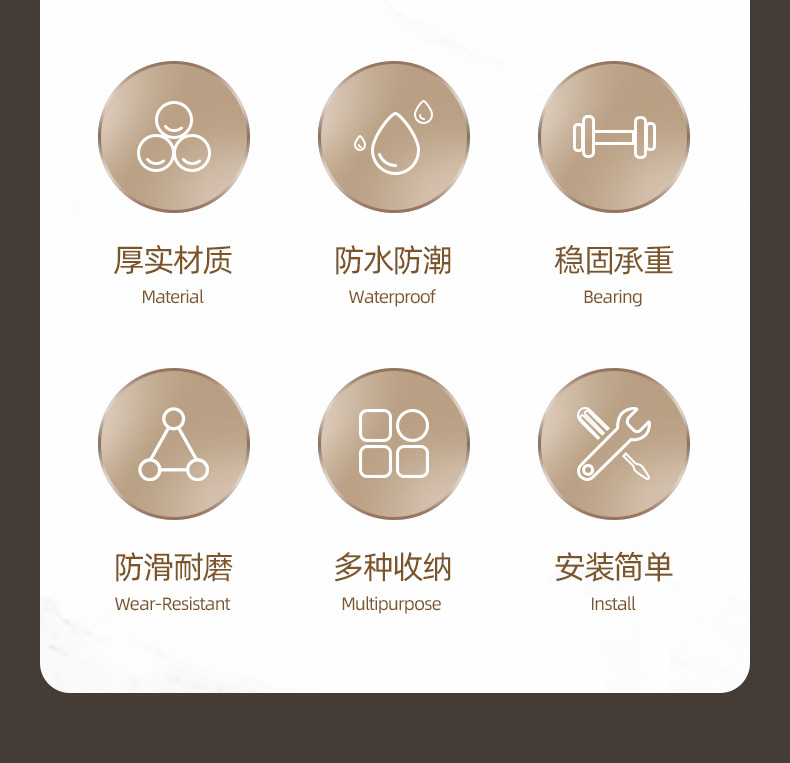 厚实材质
Material

防水防潮
Waterproof

稳固承重
Bearing

防滑耐磨
Wear-Resistant

多种收纳
Multipurpose

安装简单
Install