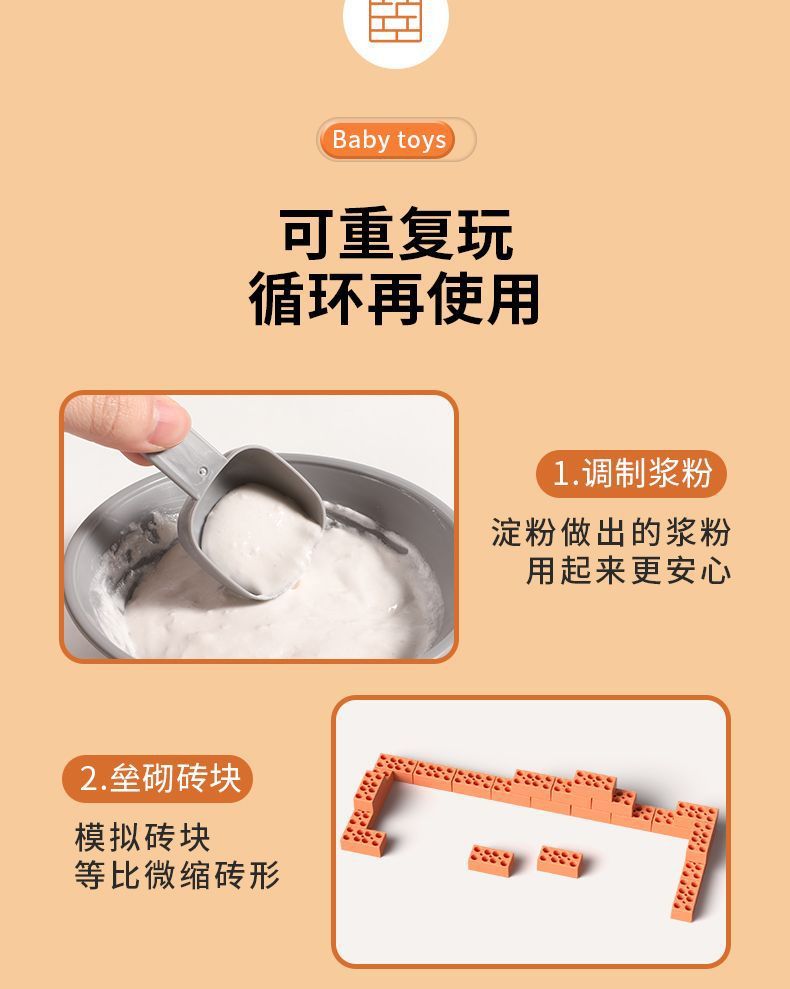 Baby toys

可重复玩
循环再使用

1.调制浆粉

淀粉做出的浆粉
用起来更安心

2.垒砌砖块

模拟砖块
等比微缩砖形