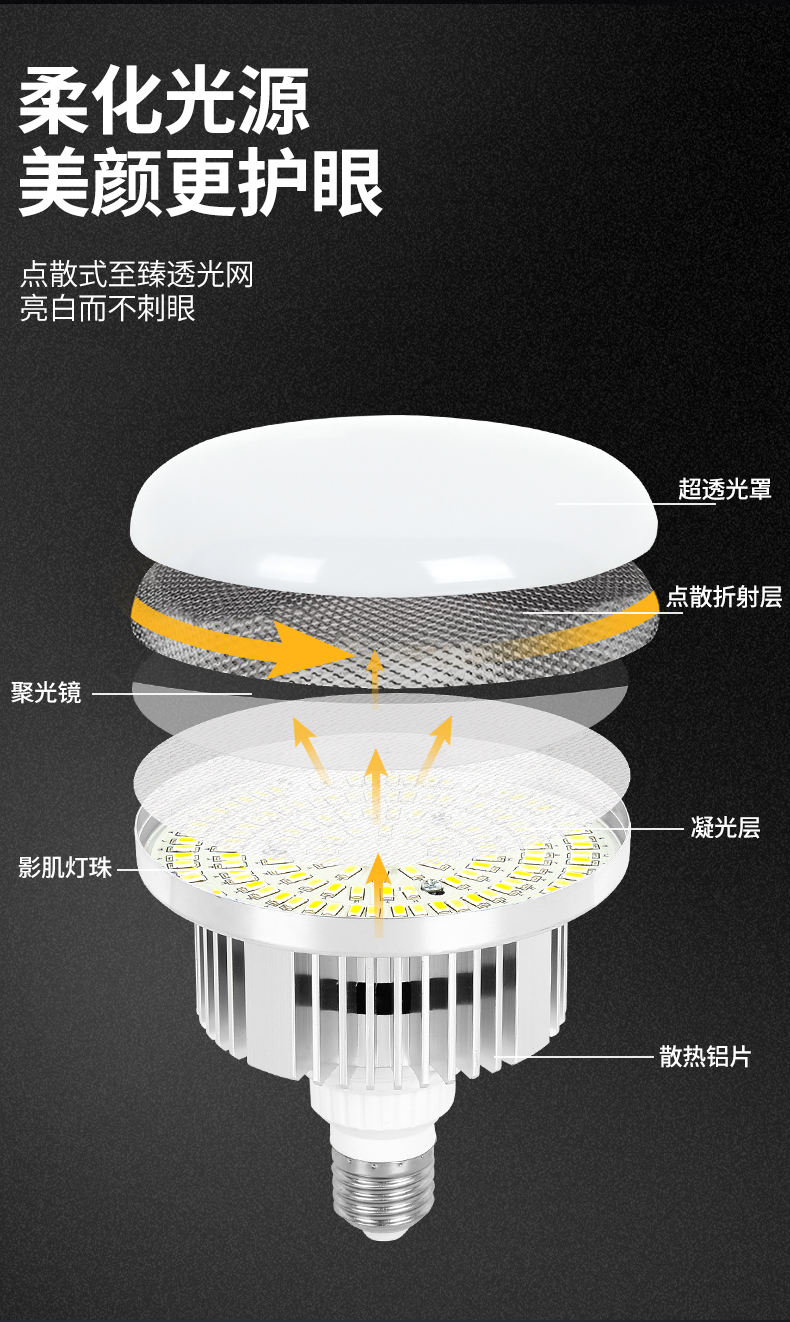 柔化光源
美颜更护眼

点散式至臻透光网
亮白而不刺眼

超透光罩

点散折射层

聚光镜

凝光层

影肌灯珠

散热铝片