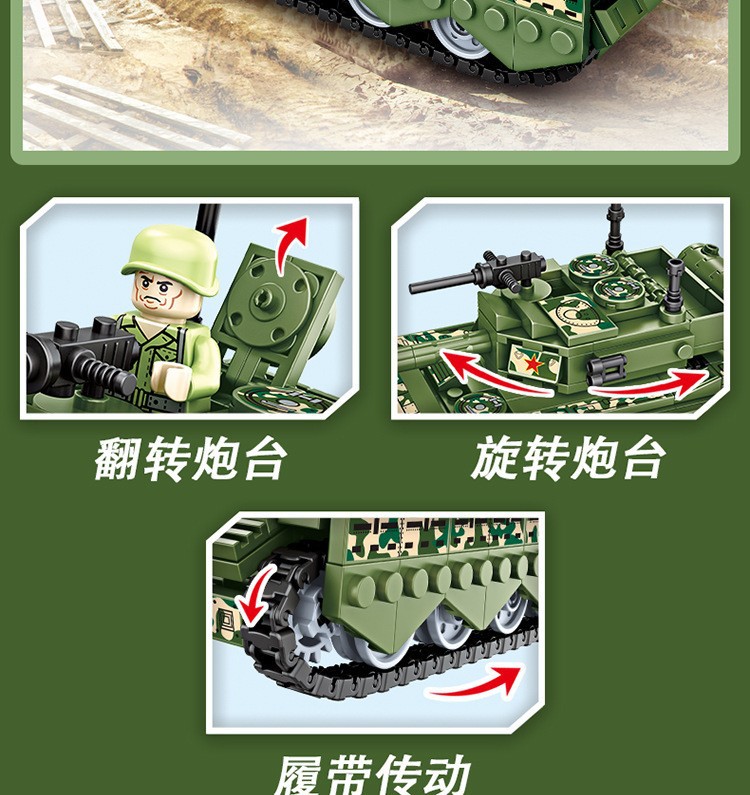 翻转炮台

旋转炮台

履带传动