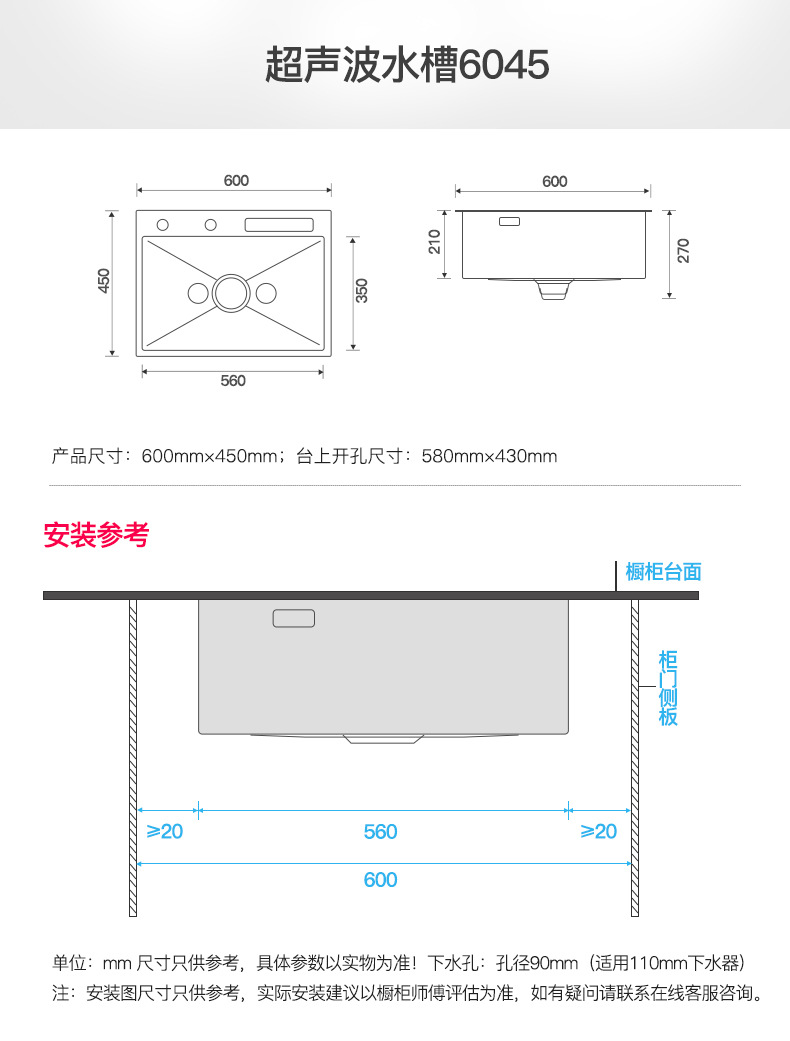 超声波水槽6045

600
450
350
560

600
210
270

产品尺寸：600mm×450mm；台上开孔尺寸：580mm×430mm

安装参考

橱柜台面

柜门侧板

≥20
560
≥20
600

单位：mm 尺寸只供参考，具体参数以实物为准！下水孔：孔径90mm（适用110mm下水器）
注：安装图尺寸只供参考，实际安装建议以橱柜师傅评估为准，如有疑问请联系在线客服咨询。