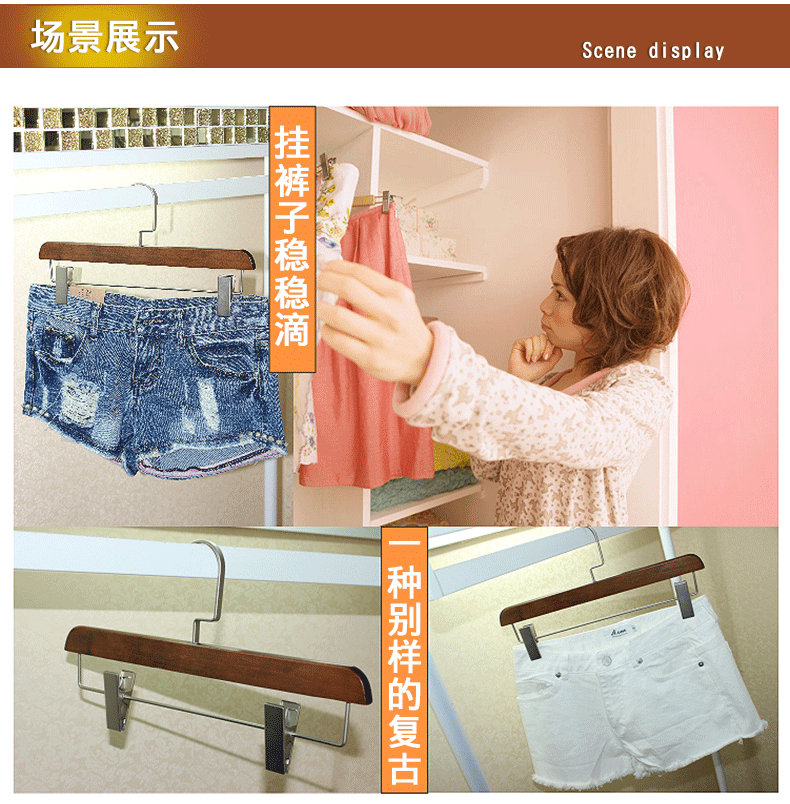 场景展示

Scene display

挂裤子稳稳滴

一种别样的复古