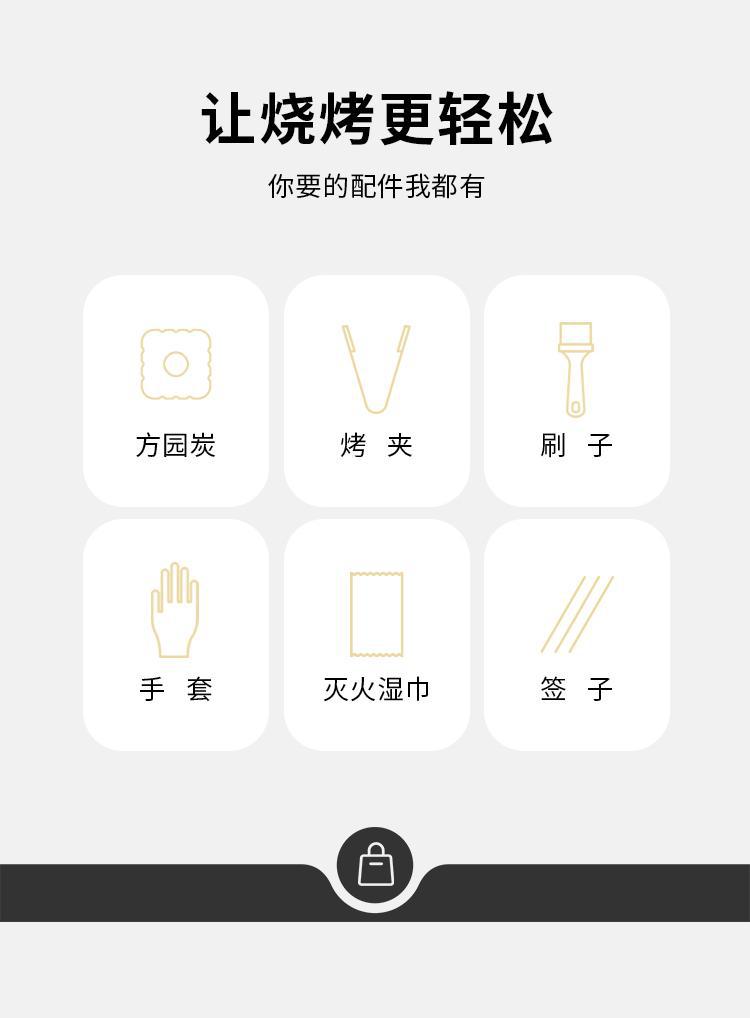 让烧烤更轻松

你要的配件我都有

方园炭

烤 夹

刷 子

手 套

灭火湿巾

签 子