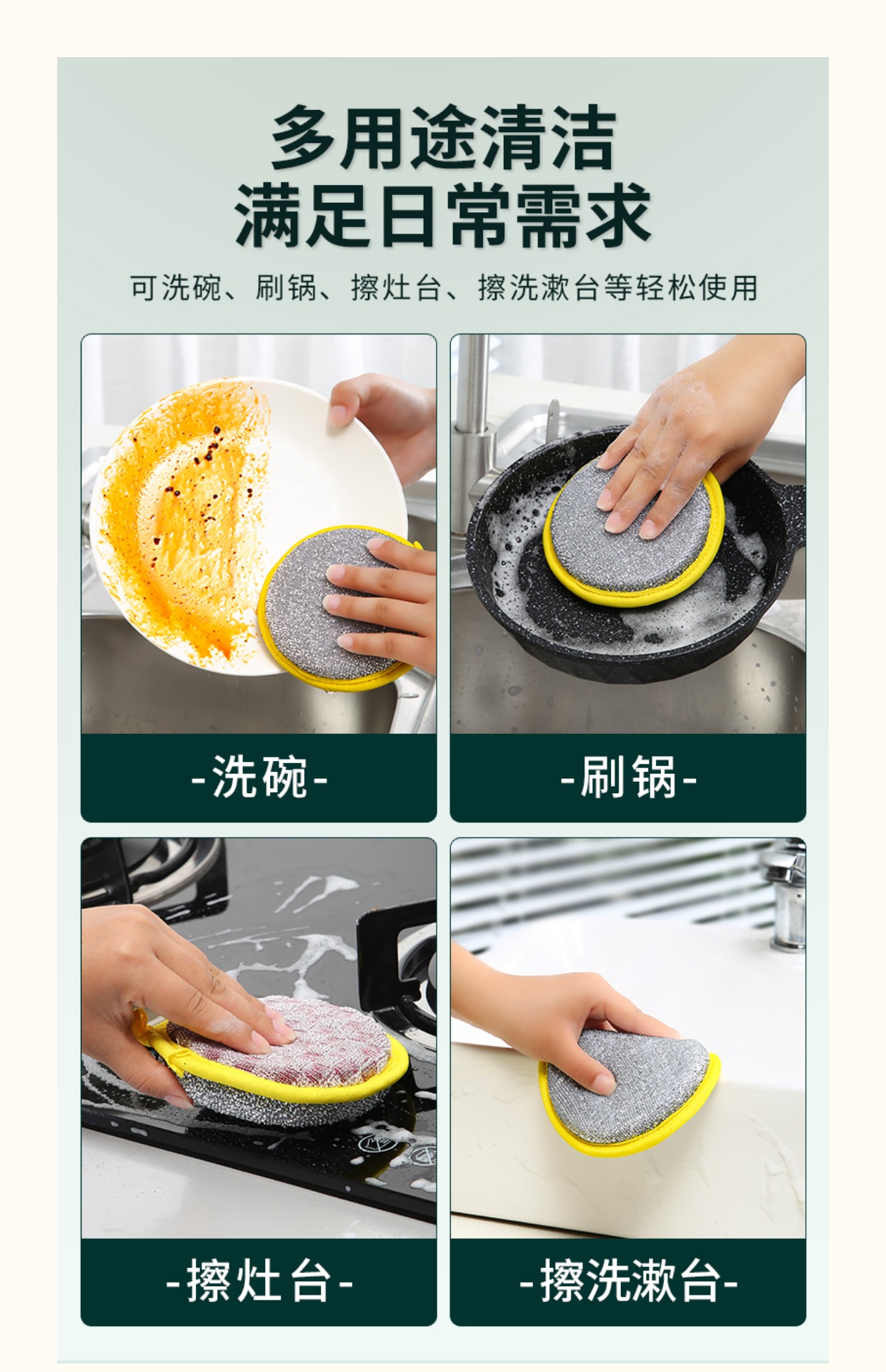 多用途清洁
满足日常需求

可洗碗、刷锅、擦灶台、擦洗漱台等轻松使用

-洗碗-

-刷锅-

-擦灶台-

-擦洗漱台-