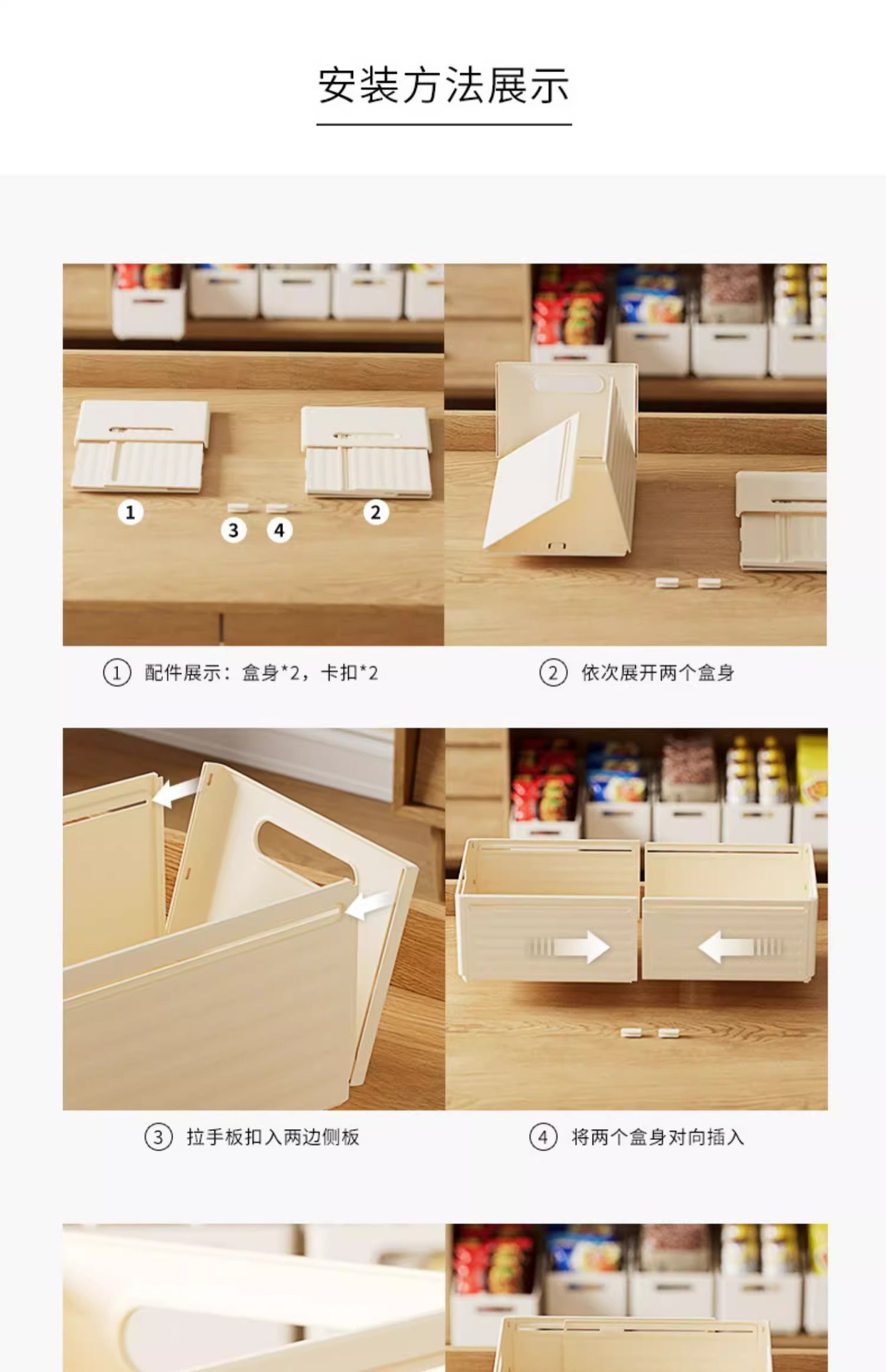 安装方法展示

1

3 4

2

① 配件展示：盒身*2，卡扣*2

② 依次展开两个盒身

③ 拉手板扣入两边侧板

④ 将两个盒身对向插入