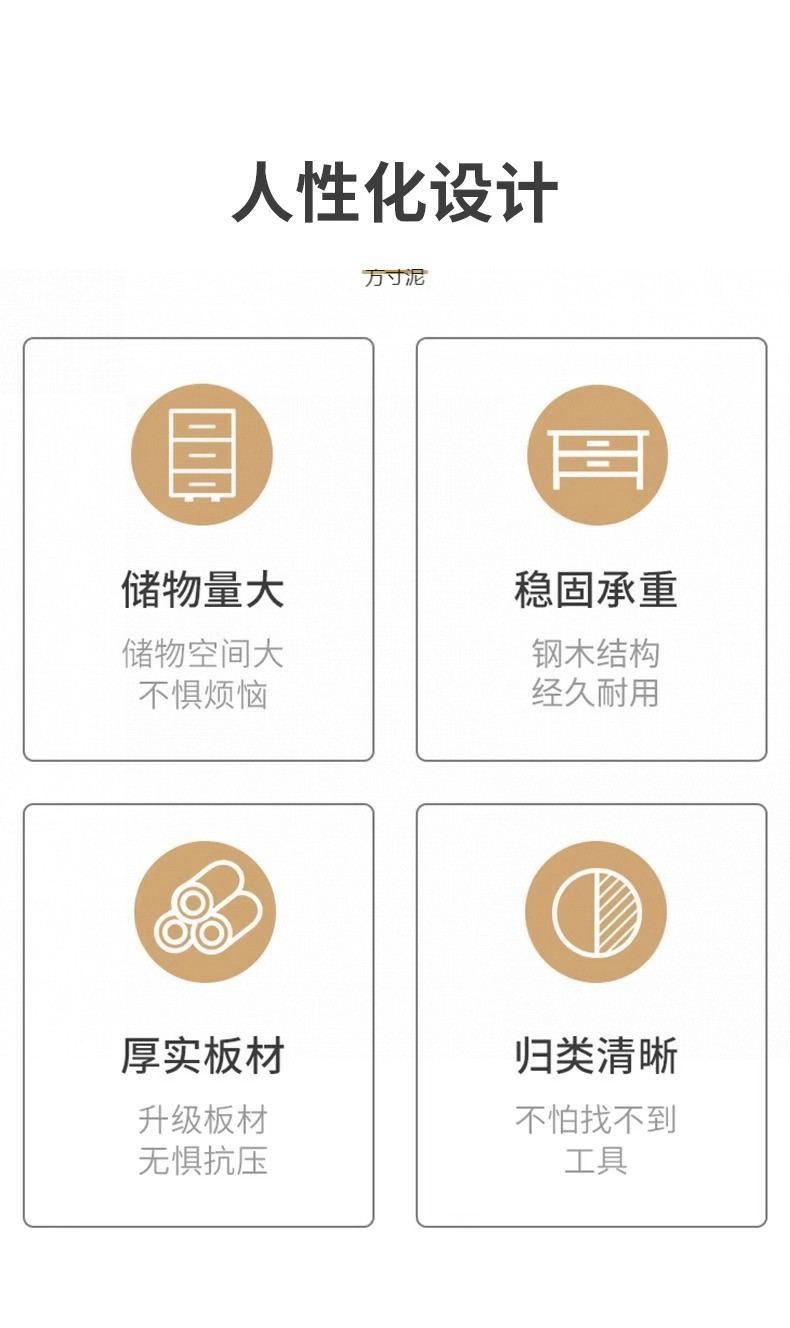 人性化设计

方寸泥

储物量大

储物空间大
不惧烦恼

稳固承重

钢木结构
经久耐用

厚实板材

升级板材
无惧抗压

归类清晰

不怕找不到
工具