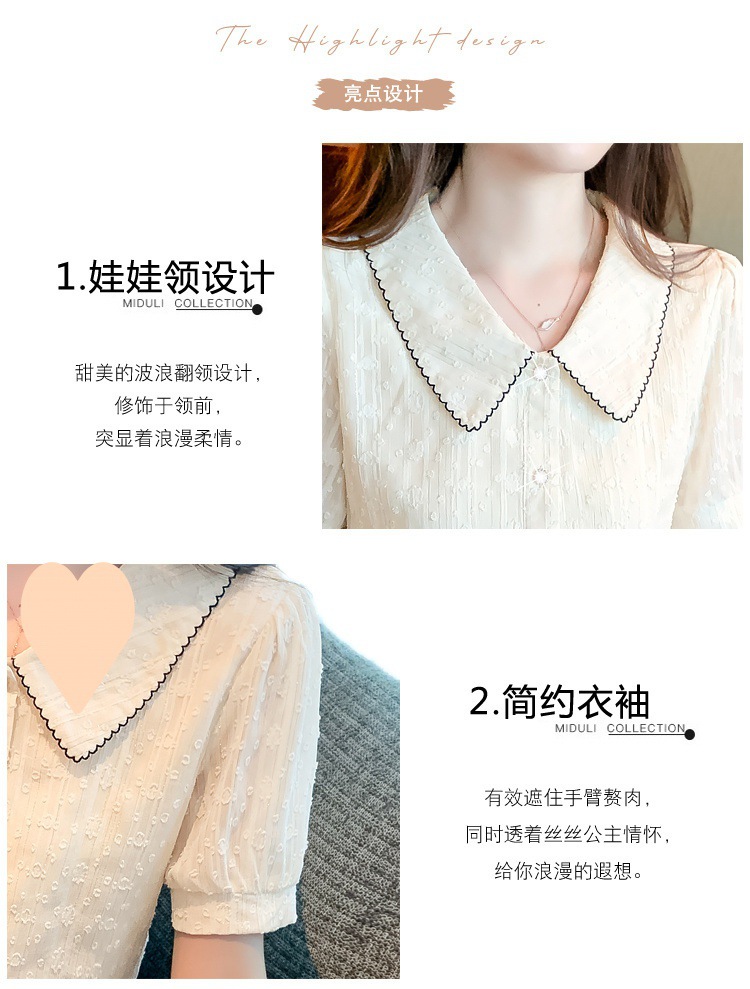 The Highlight design

亮点设计

1.娃娃领设计

MIDULI COLLECTION

甜美的波浪翻领设计，
修饰于领前，
突显着浪漫柔情。

2.简约衣袖

MIDULI COLLECTION

有效遮住手臂赘肉，
同时透着丝丝公主情怀，
给你浪漫的遐想。