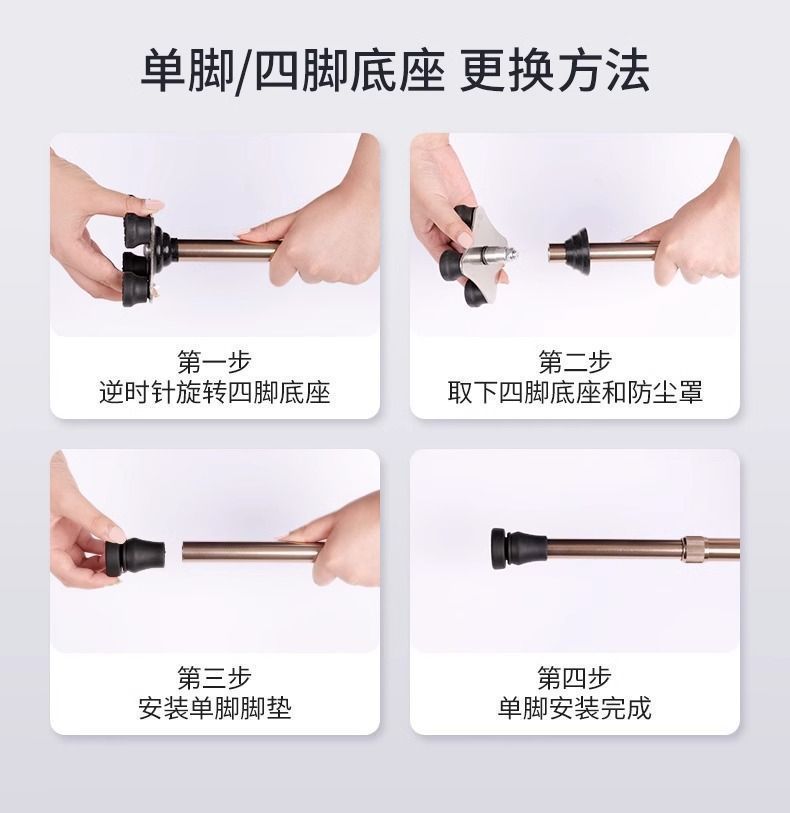 单脚/四脚底座 更换方法

第一步
逆时针旋转四脚底座

第二步
取下四脚底座和防尘罩

第三步
安装单脚脚垫

第四步
单脚安装完成