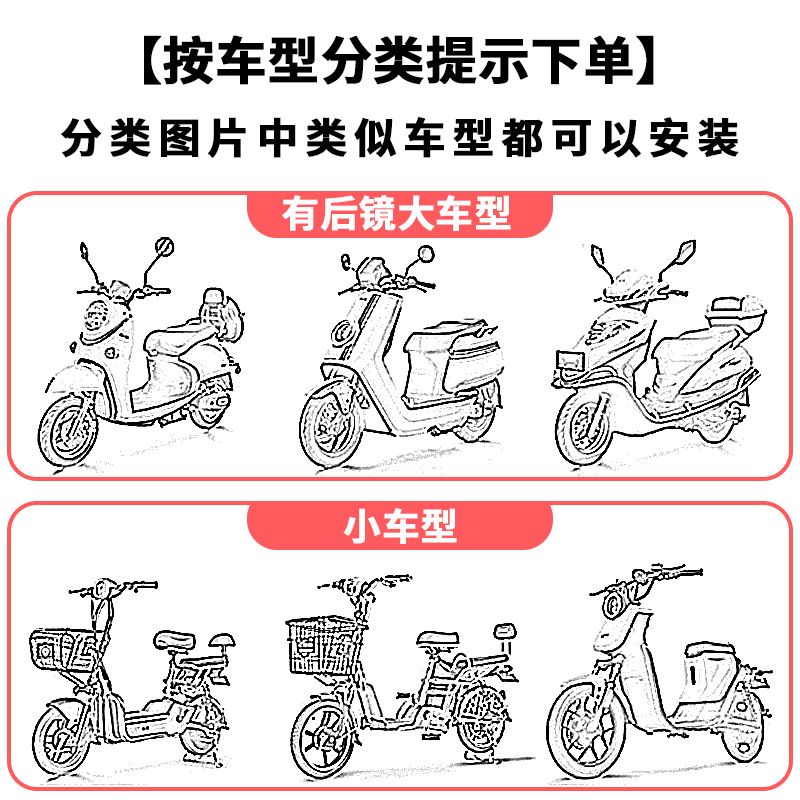 【按车型分类提示下单】

分类图片中类似车型都可以安装

有后镜大车型

小车型