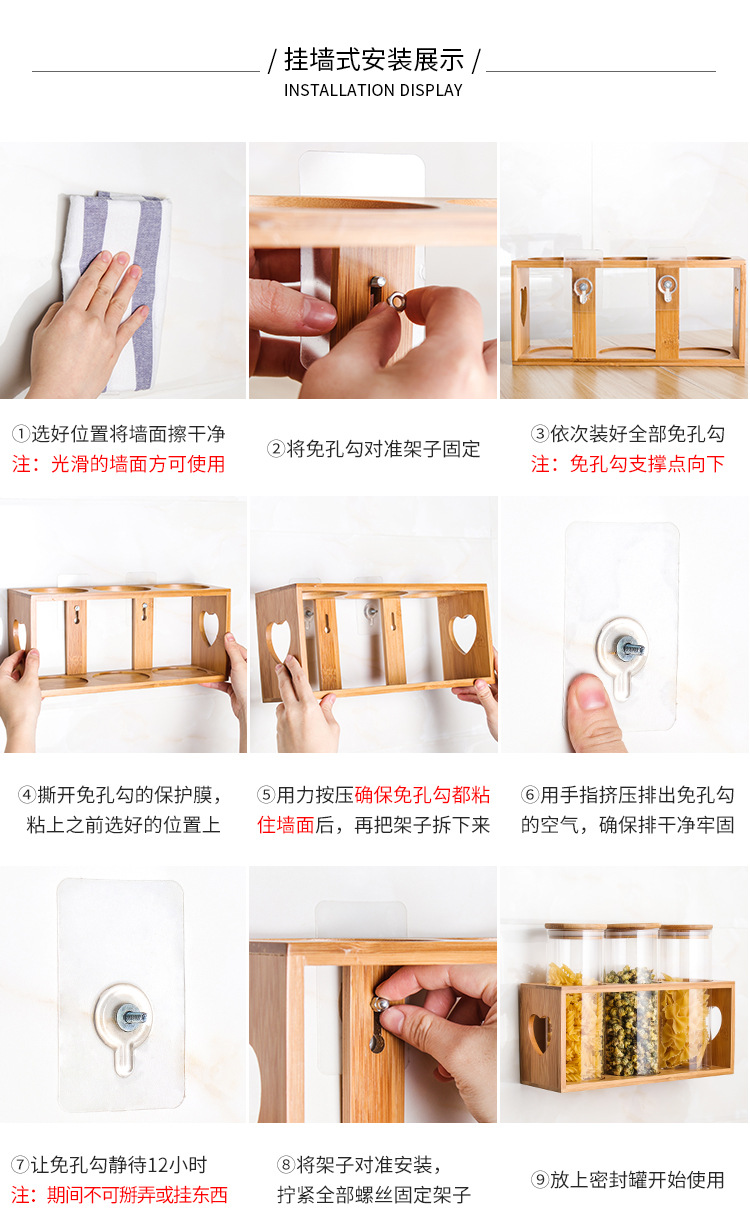 / 挂墙式安装展示 /
INSTALLATION DISPLAY

①选好位置将墙面擦干净
注：光滑的墙面方可使用

②将免孔勾对准架子固定

③依次装好全部免孔勾
注：免孔勾支撑点向下

④撕开免孔勾的保护膜，粘上之前选好的位置上

⑤用力按压确保免孔勾都粘住墙面后，再把架子拆下来

⑥用手指挤压排出免孔勾的空气，确保排干净牢固

⑦让免孔勾静待12小时
注：期间不可掰弄或挂东西

⑧将架子对准安装，拧紧全部螺丝固定架子

⑨放上密封罐开始使用