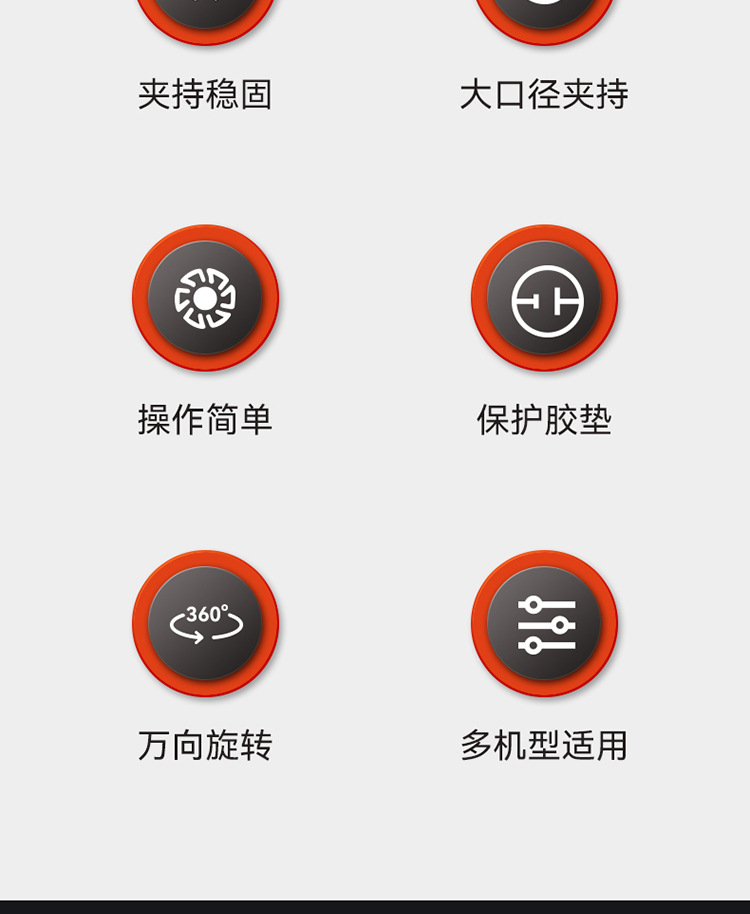 夹持稳固

大口径夹持

操作简单

保护胶垫

360°

万向旋转

多机型适用