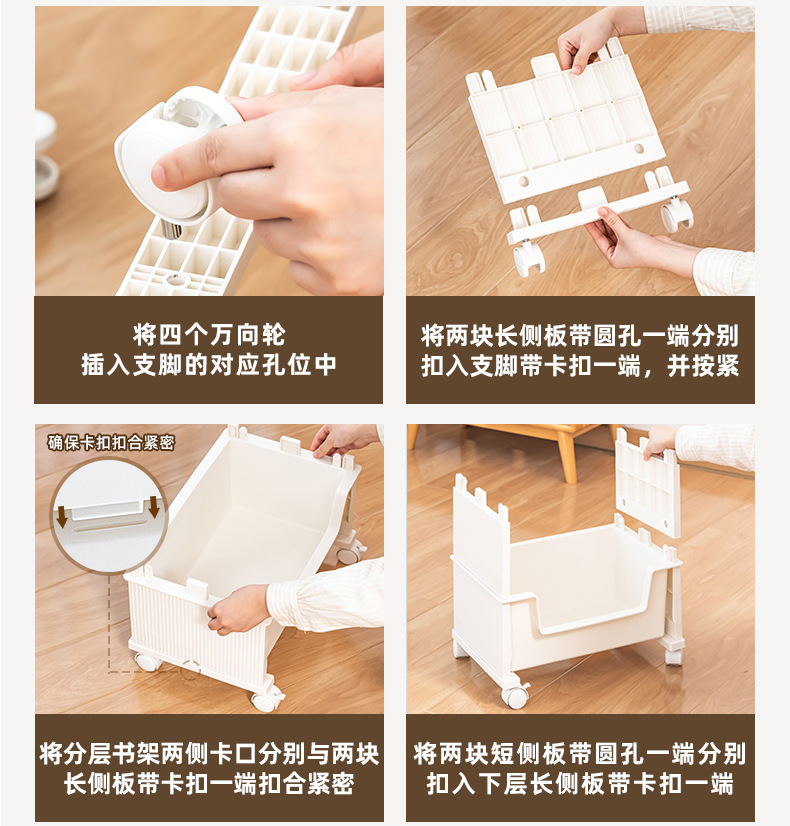 将四个万向轮
插入支脚的对应孔位中

将两块长侧板带圆孔一端分别
扣入支脚带卡扣一端，并按紧

确保卡扣扣合紧密

将分层书架两侧卡口分别与两块
长侧板带卡扣一端扣合紧密

将两块短侧板带圆孔一端分别
扣入下层长侧板带卡扣一端