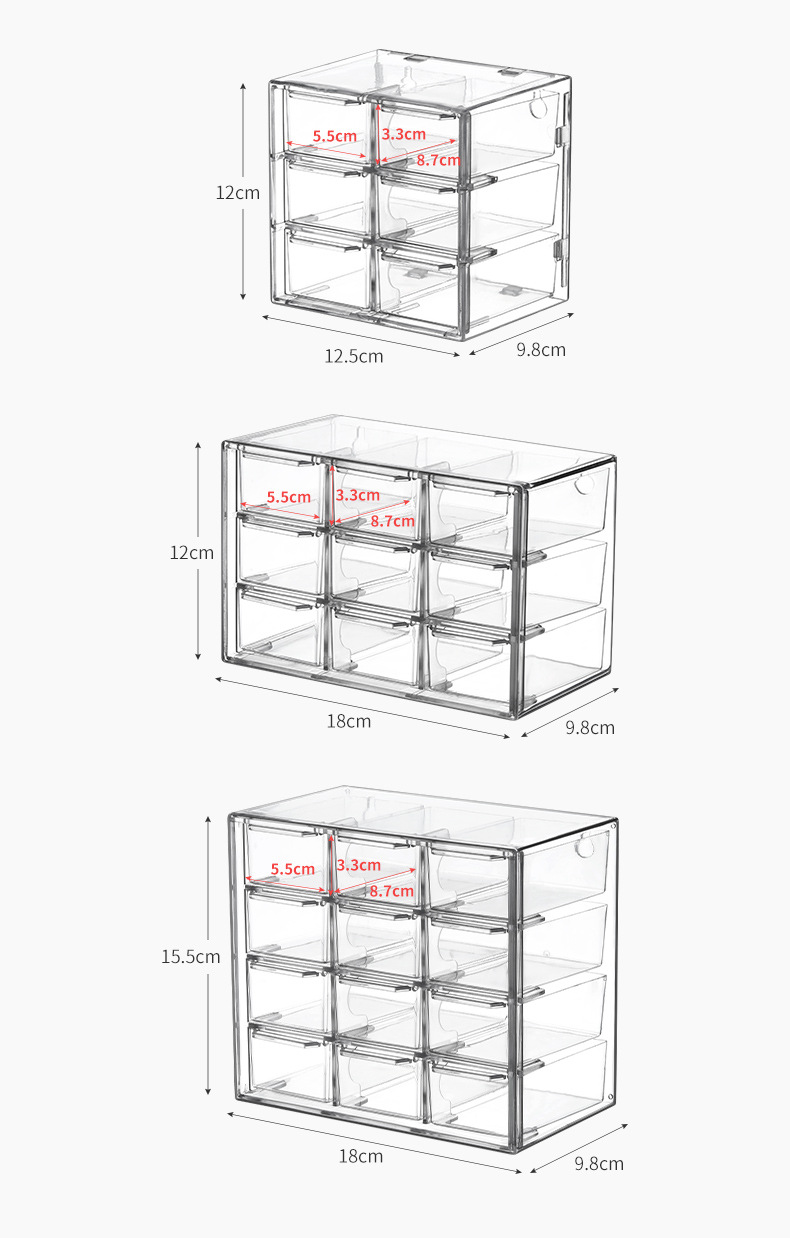 5.5cm
3.3cm
8.7cm
12cm
12.5cm
9.8cm

5.5cm
3.3cm
8.7cm
12cm
18cm
9.8cm

5.5cm
3.3cm
8.7cm
15.5cm
18cm
9.8cm