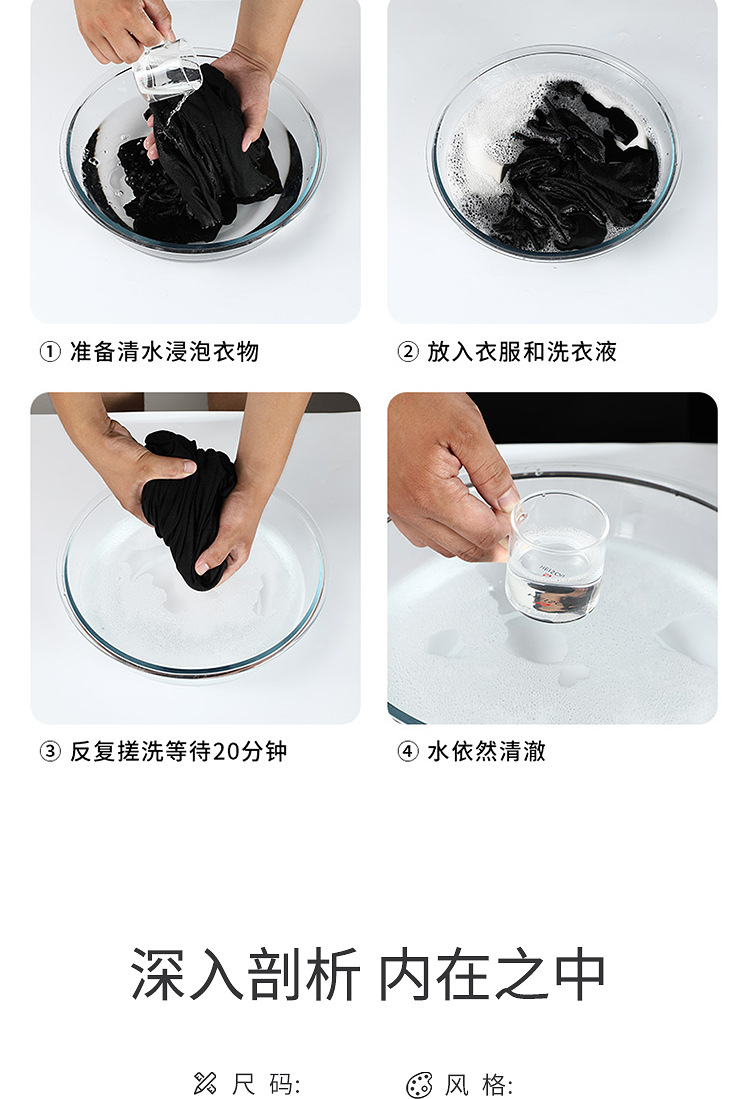 ① 准备清水浸泡衣物

② 放入衣服和洗衣液

③ 反复搓洗等待20分钟

④ 水依然清澈

深入剖析 内在之中

尺 码:

风 格: