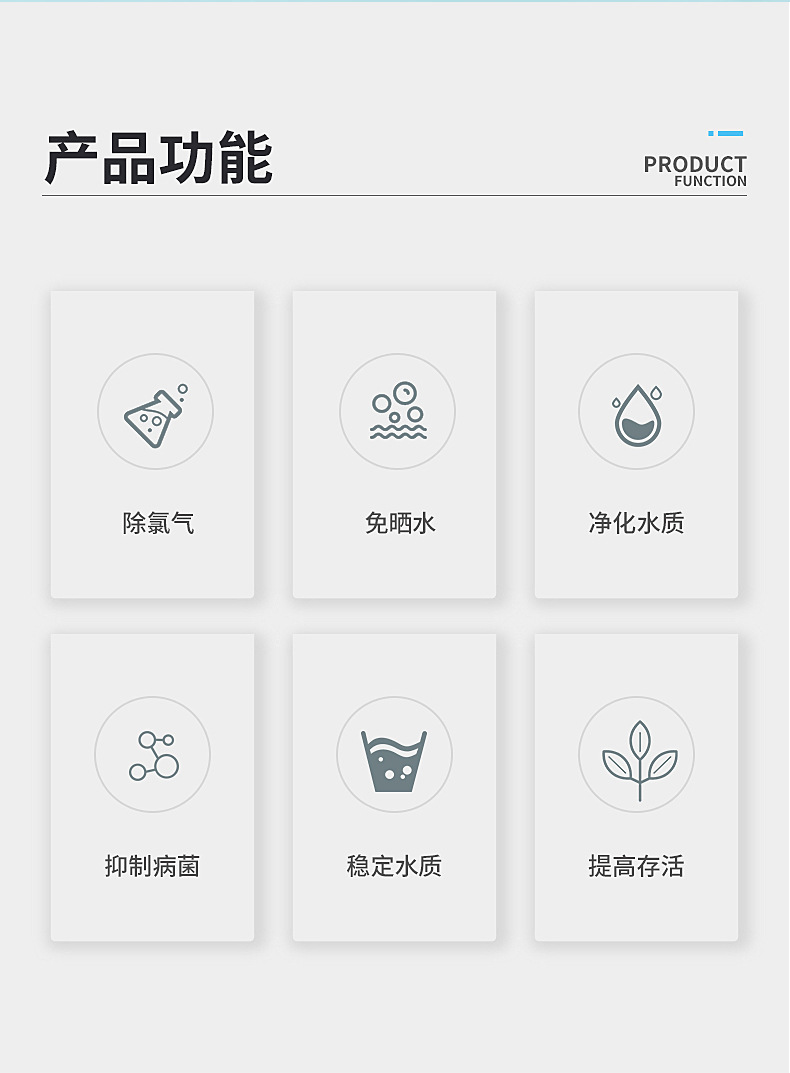 产品功能

PRODUCT
FUNCTION

除氯气

免晒水

净化水质

抑制病菌

稳定水质

提高存活