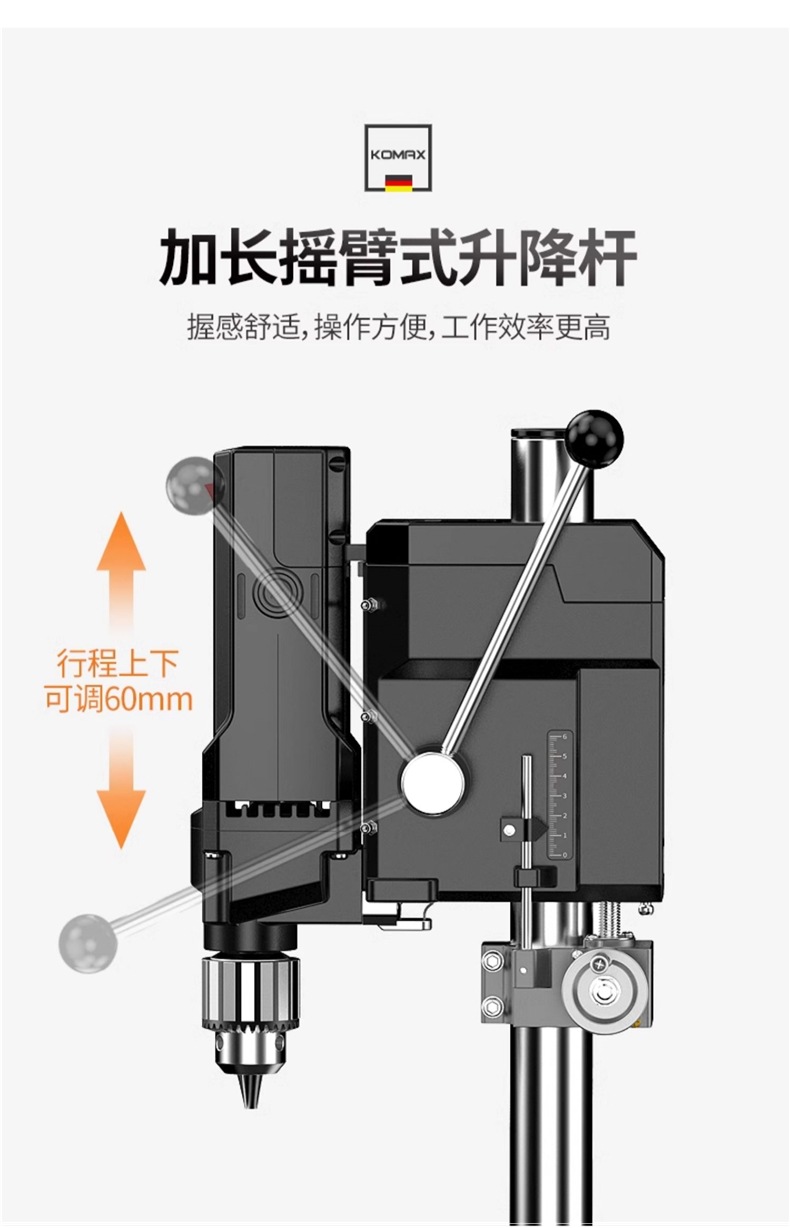 KOMAX

加长摇臂式升降杆

握感舒适，操作方便，工作效率更高

行程上下
可调60mm

6
5
4
3
2
1
0