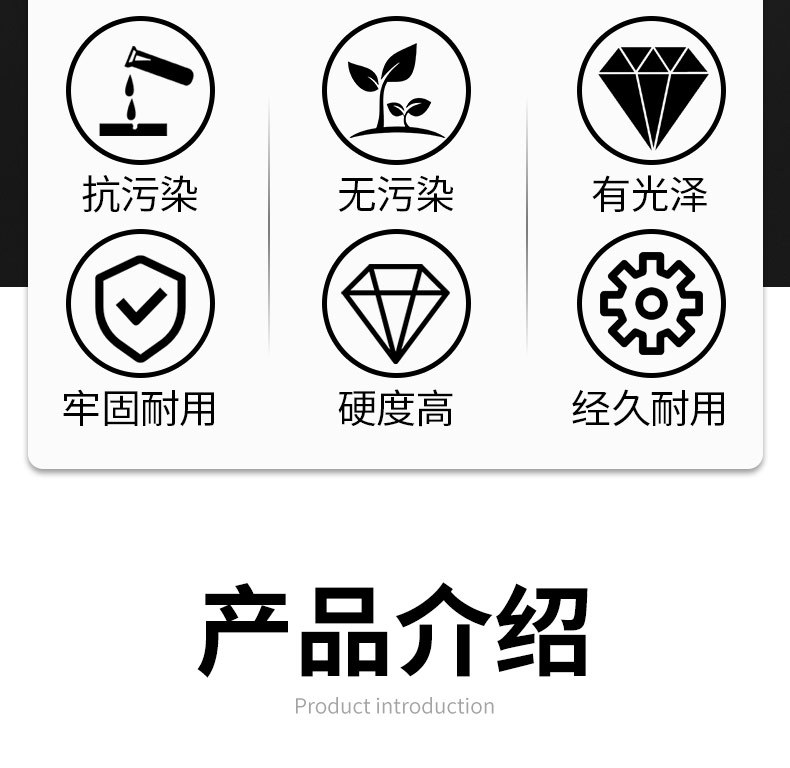 抗污染

无污染

有光泽

牢固耐用

硬度高

经久耐用

产品介绍

Product introduction