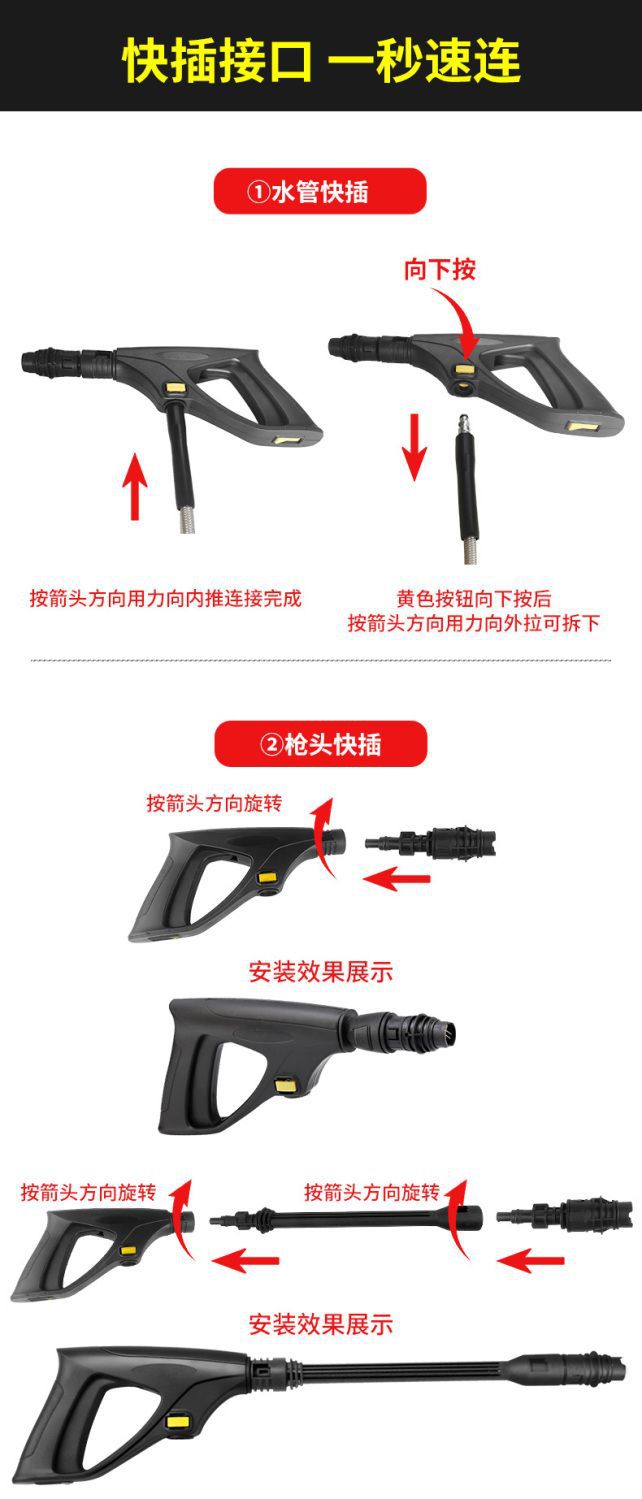 快插接口 一秒速连

①水管快插

向下按

按箭头方向用力向内推连接完成

黄色按钮向下按后
按箭头方向用力向外拉可拆下

②枪头快插

按箭头方向旋转

安装效果展示

按箭头方向旋转

按箭头方向旋转

安装效果展示