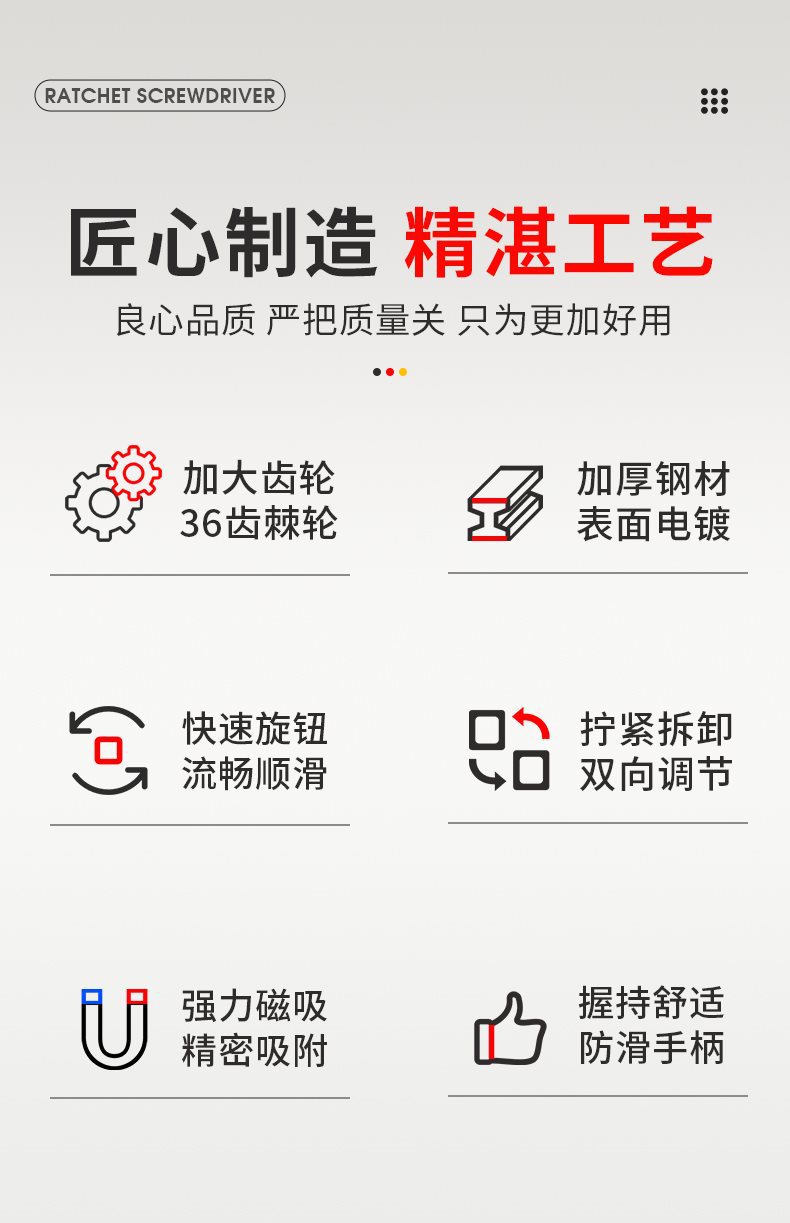 RATCHET SCREWDRIVER

匠心制造 精湛工艺

良心品质 严把质量关 只为更加好用

加大齿轮
36齿棘轮

加厚钢材
表面电镀

快速旋钮
流畅顺滑

拧紧拆卸
双向调节

强力磁吸
精密吸附

握持舒适
防滑手柄