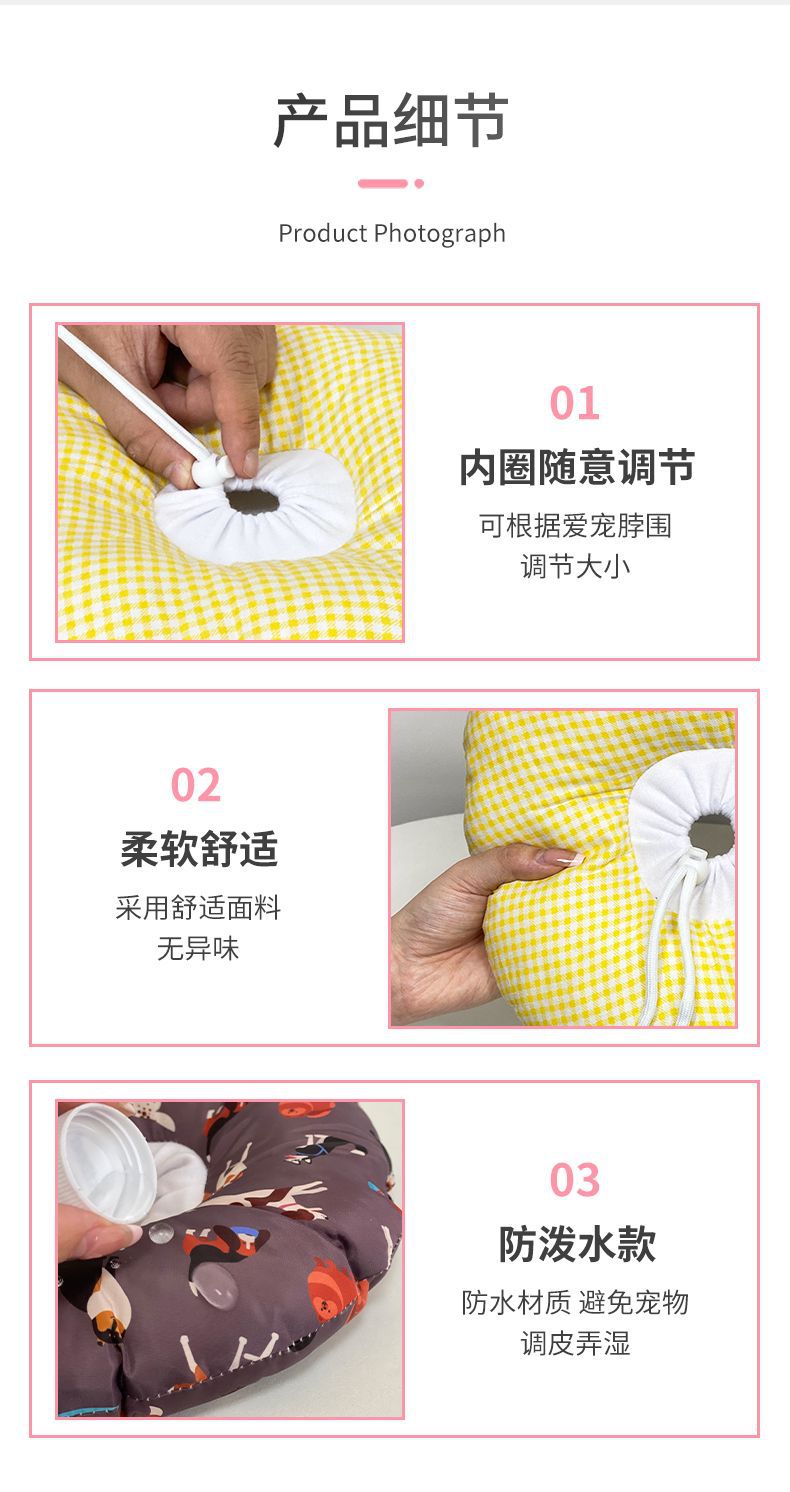 产品细节

Product Photograph

01
内圈随意调节
可根据爱宠脖围
调节大小

02
柔软舒适
采用舒适面料
无异味

03
防泼水款
防水材质 避免宠物
调皮弄湿