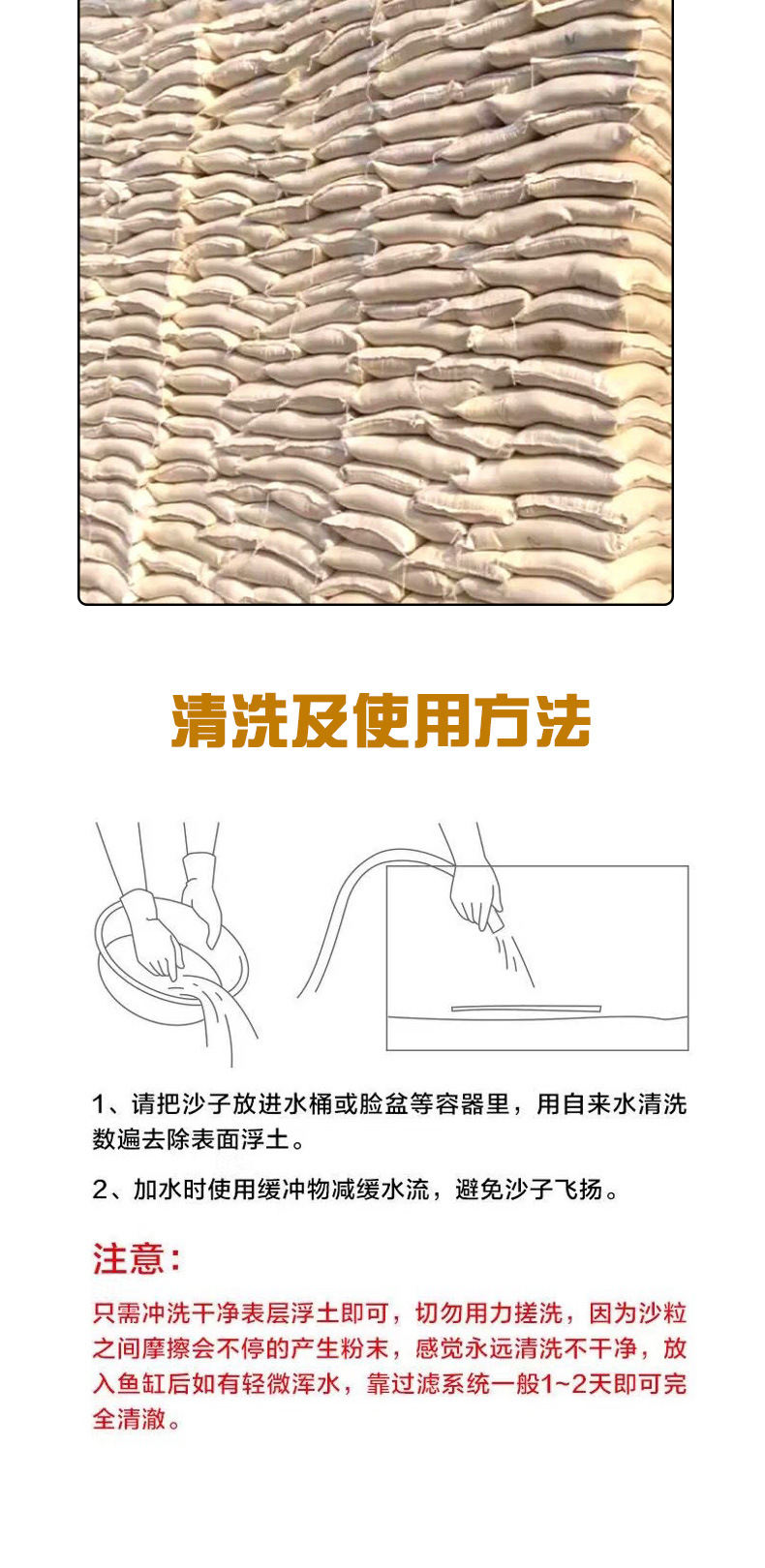 清洗及使用方法

1、请把沙子放进水桶或脸盆等容器里，用自来水清洗数遍去除表面浮土。

2、加水时使用缓冲物减缓水流，避免沙子飞扬。

注意：

只需冲洗干净表层浮土即可，切勿用力搓洗，因为沙粒之间摩擦会不停的产生粉末，感觉永远清洗不干净，放入鱼缸后如有轻微浑水，靠过滤系统一般1~2天即可完全清澈。