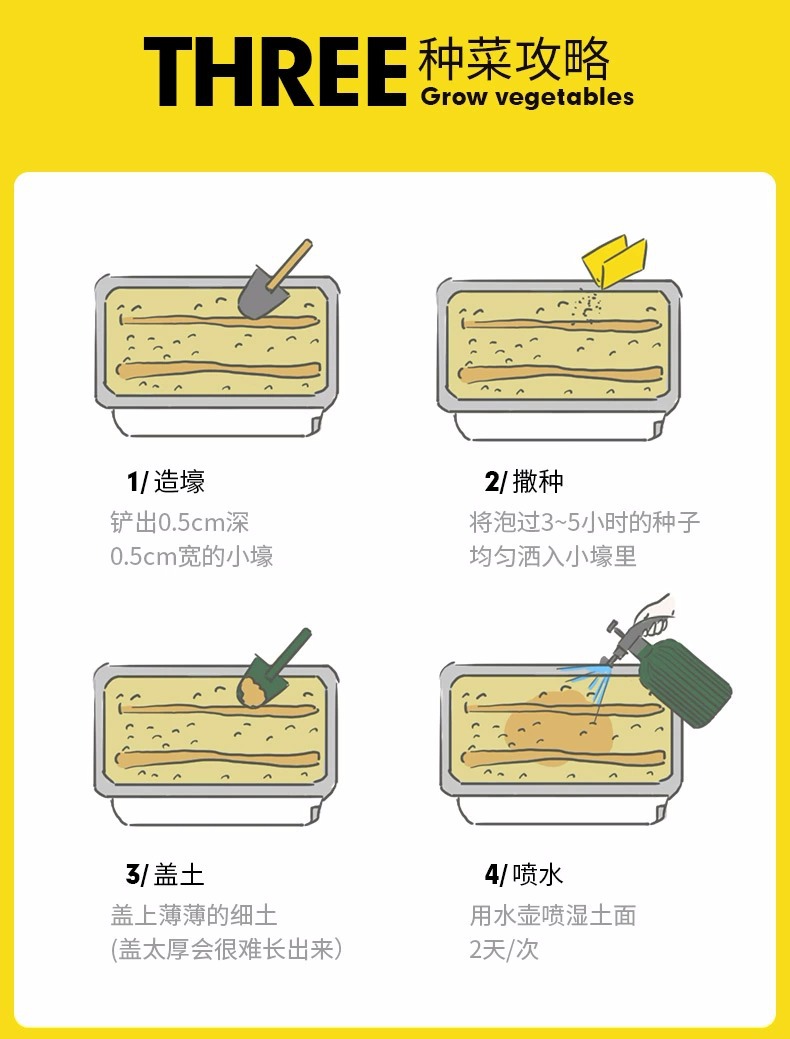 THREE 种菜攻略
Grow vegetables

1/ 造壕
铲出0.5cm深
0.5cm宽的小壕

2/ 撒种
将泡过3~5小时的种子
均匀洒入小壕里

3/ 盖土
盖上薄薄的细土
(盖太厚会很难长出来)

4/ 喷水
用水壶喷湿土面
2天/次