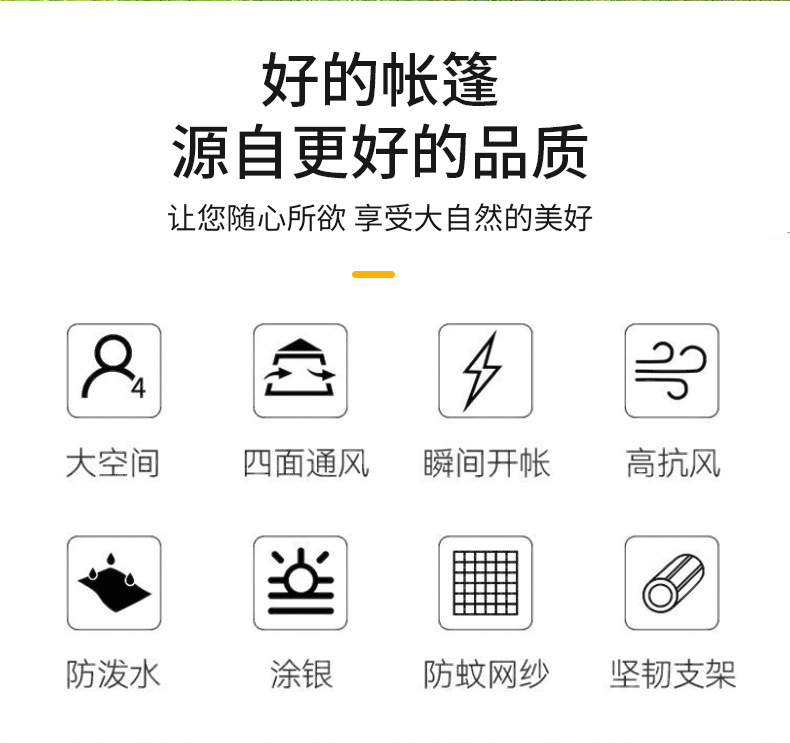 好的帐篷
源自更好的品质
让您随心所欲 享受大自然的美好

4

大空间

四面通风

瞬间开帐

高抗风

防泼水

涂银

防蚊网纱

坚韧支架