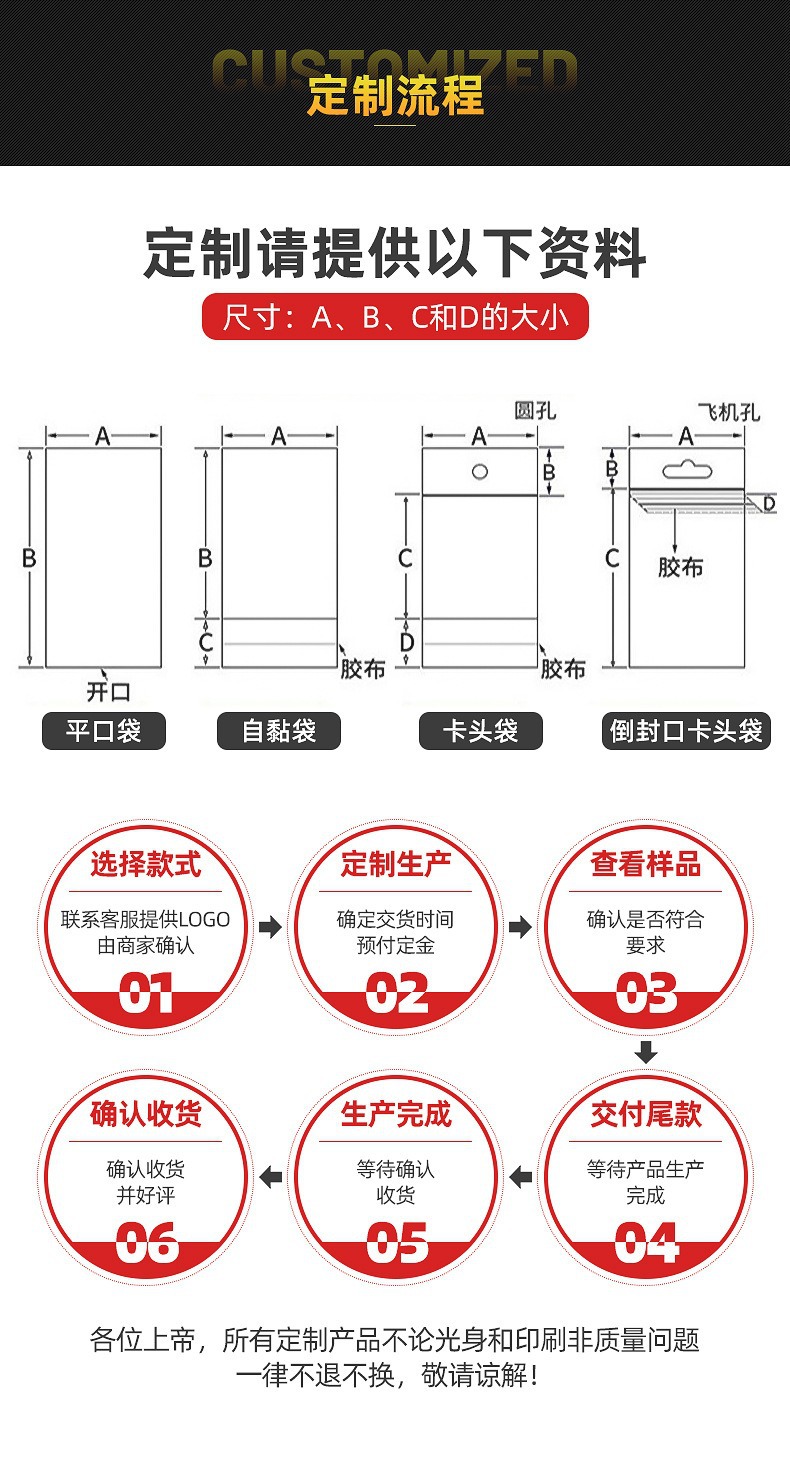 CUSTOMIZED
定制流程

定制请提供以下资料
尺寸：A、B、C和D的大小

A
B
开口
平口袋

A
B
C
胶布
自黏袋

圆孔
A
B
C
D
胶布
卡头袋

飞机孔
A
B
D
C
胶布
倒封口卡头袋

选择款式
联系客服提供LOGO
由商家确认
01

定制生产
确定交货时间
预付定金
02

查看样品
确认是否符合
要求
03

交付尾款
等待产品生产
完成
04

生产完成
等待确认
收货
05

确认收货
确认收货
并好评
06

各位上帝，所有定制产品不论光身和印刷非质量问题
一律不退不换，敬请谅解！