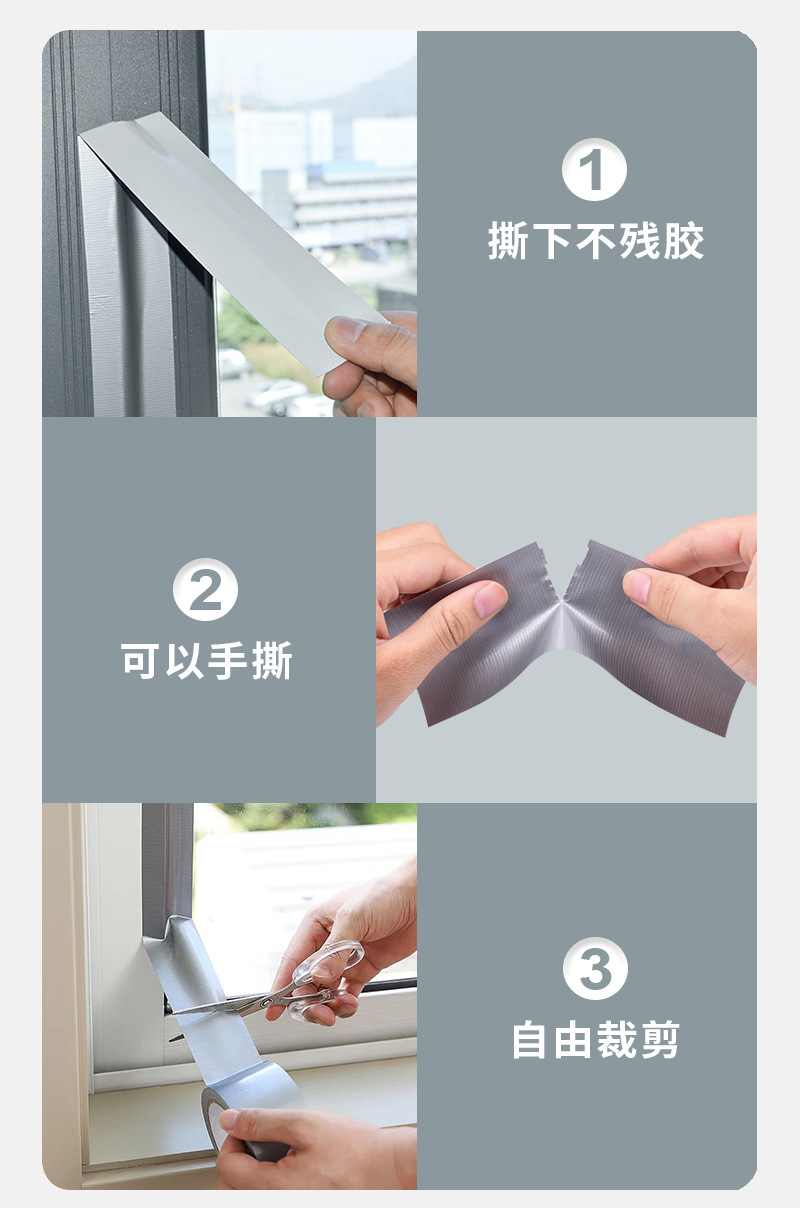 1
撕下不残胶

2
可以手撕

3
自由裁剪