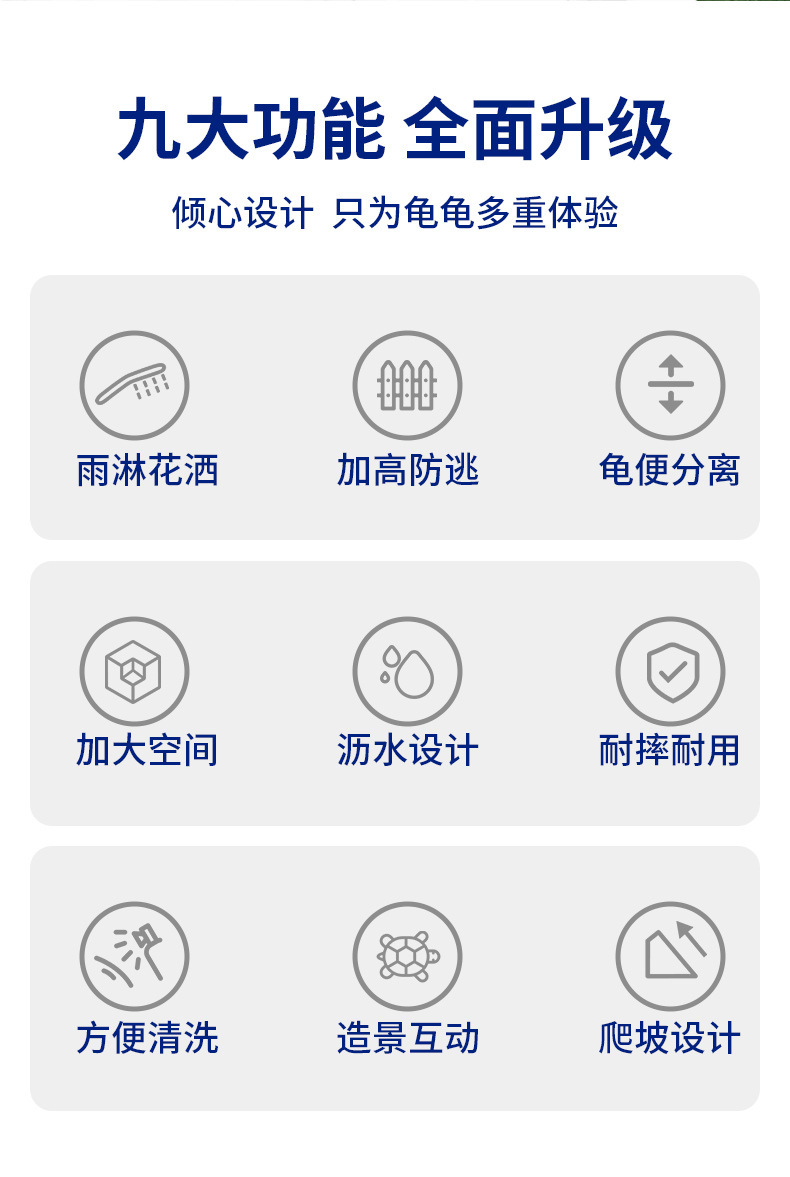 九大功能 全面升级

倾心设计 只为龟龟多重体验

雨淋花洒

加高防逃

龟便分离

加大空间

沥水设计

耐摔耐用

方便清洗

造景互动

爬坡设计