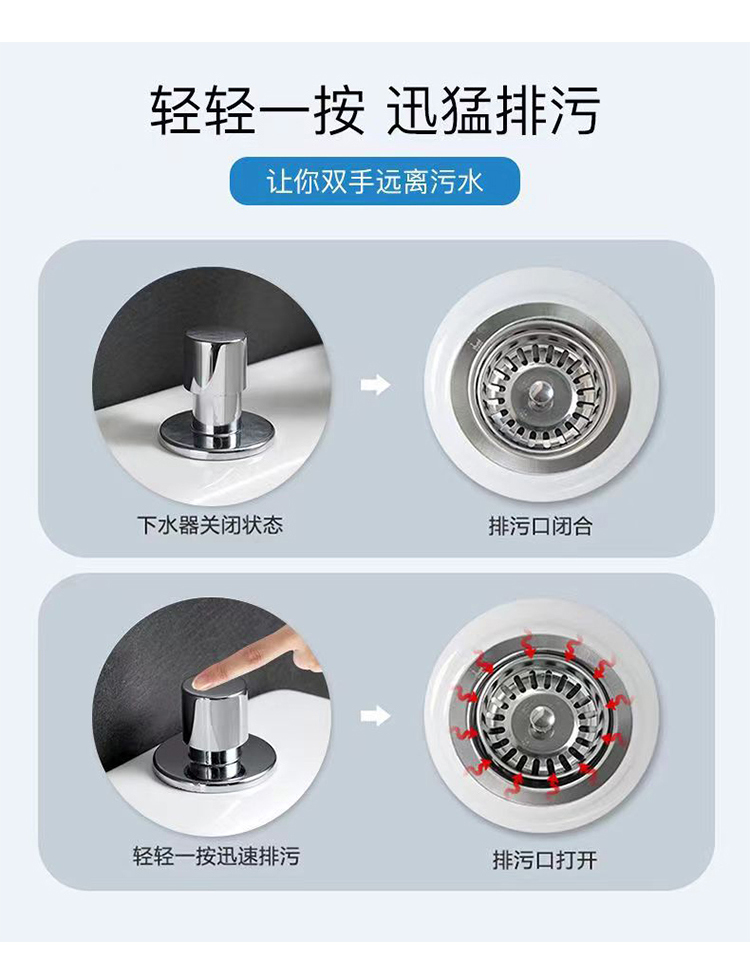 轻轻一按 迅猛排污

让你双手远离污水

下水器关闭状态

排污口闭合

轻轻一按迅速排污

排污口打开