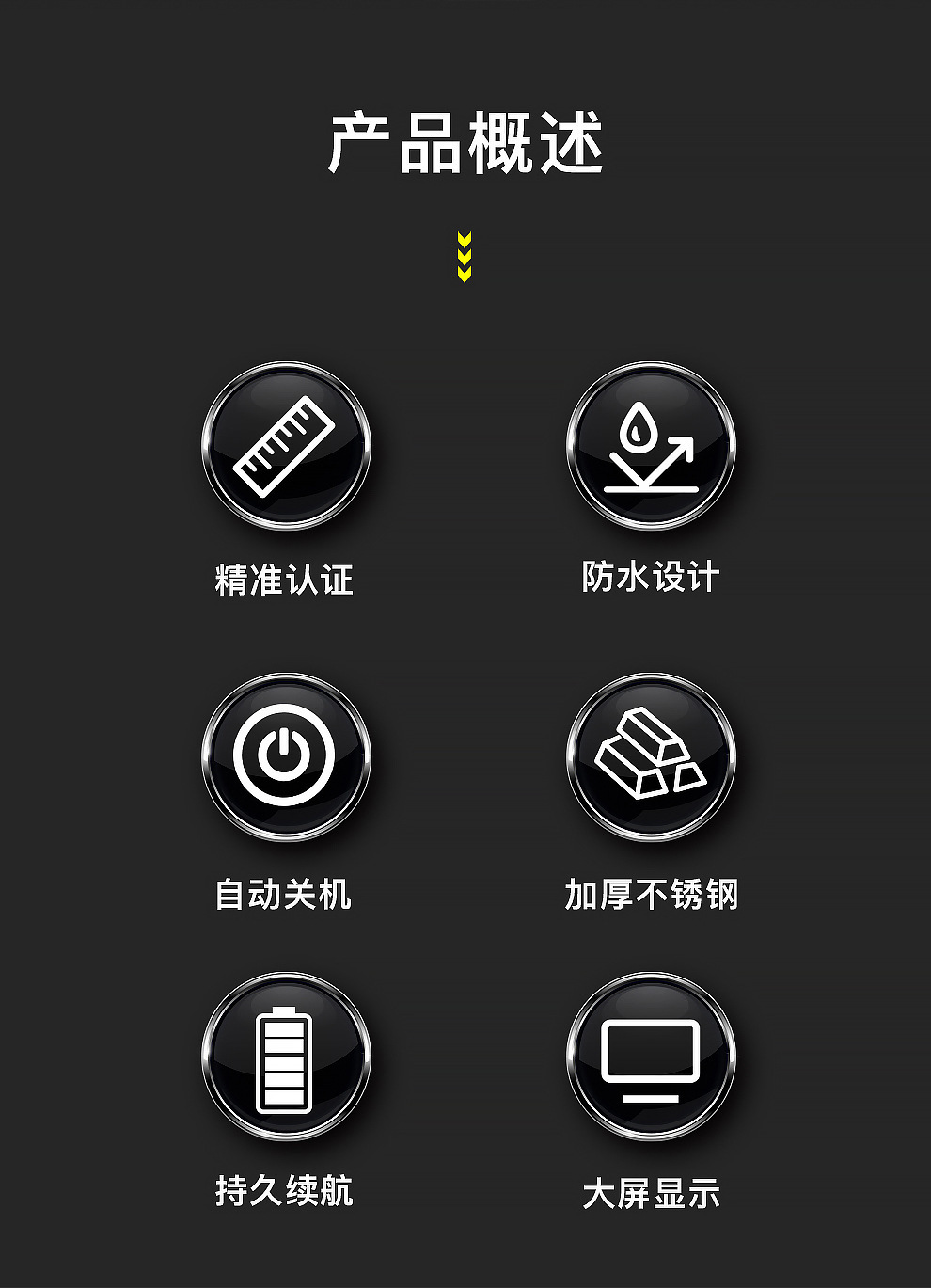 产品概述

精准认证

防水设计

自动关机

加厚不锈钢

持久续航

大屏显示