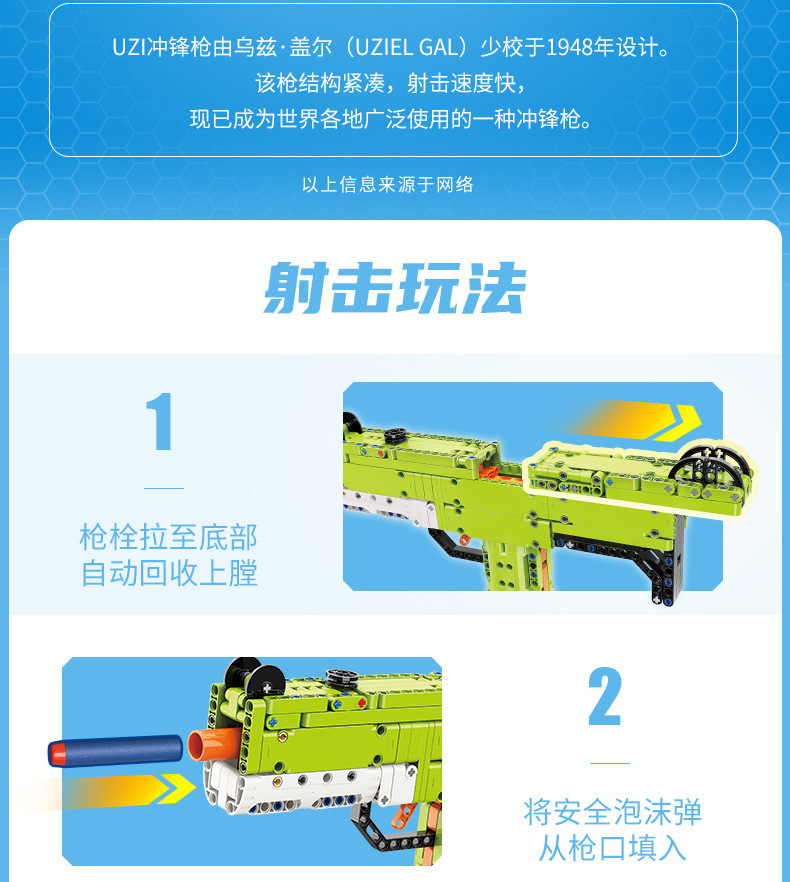 UZI冲锋枪由乌兹·盖尔（UZIEL GAL）少校于1948年设计。
该枪结构紧凑，射击速度快，
现已成为世界各地广泛使用的一种冲锋枪。

以上信息来源于网络

射击玩法

1

枪栓拉至底部
自动回收上膛

2

将安全泡沫弹
从枪口填入