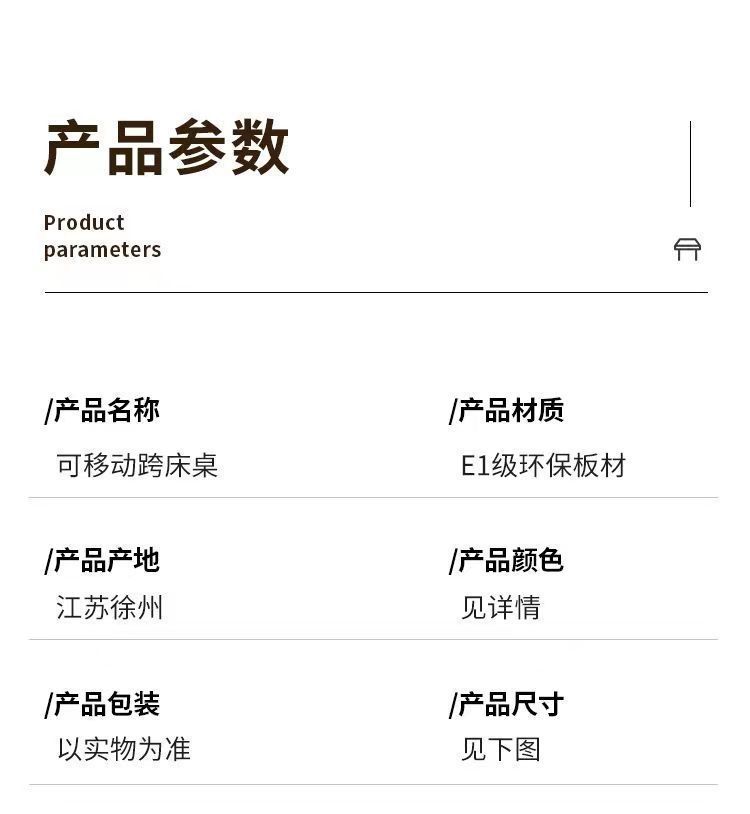 产品参数

Product
parameters

/产品名称
可移动跨床桌

/产品材质
E1级环保板材

/产品产地
江苏徐州

/产品颜色
见详情

/产品包装
以实物为准

/产品尺寸
见下图