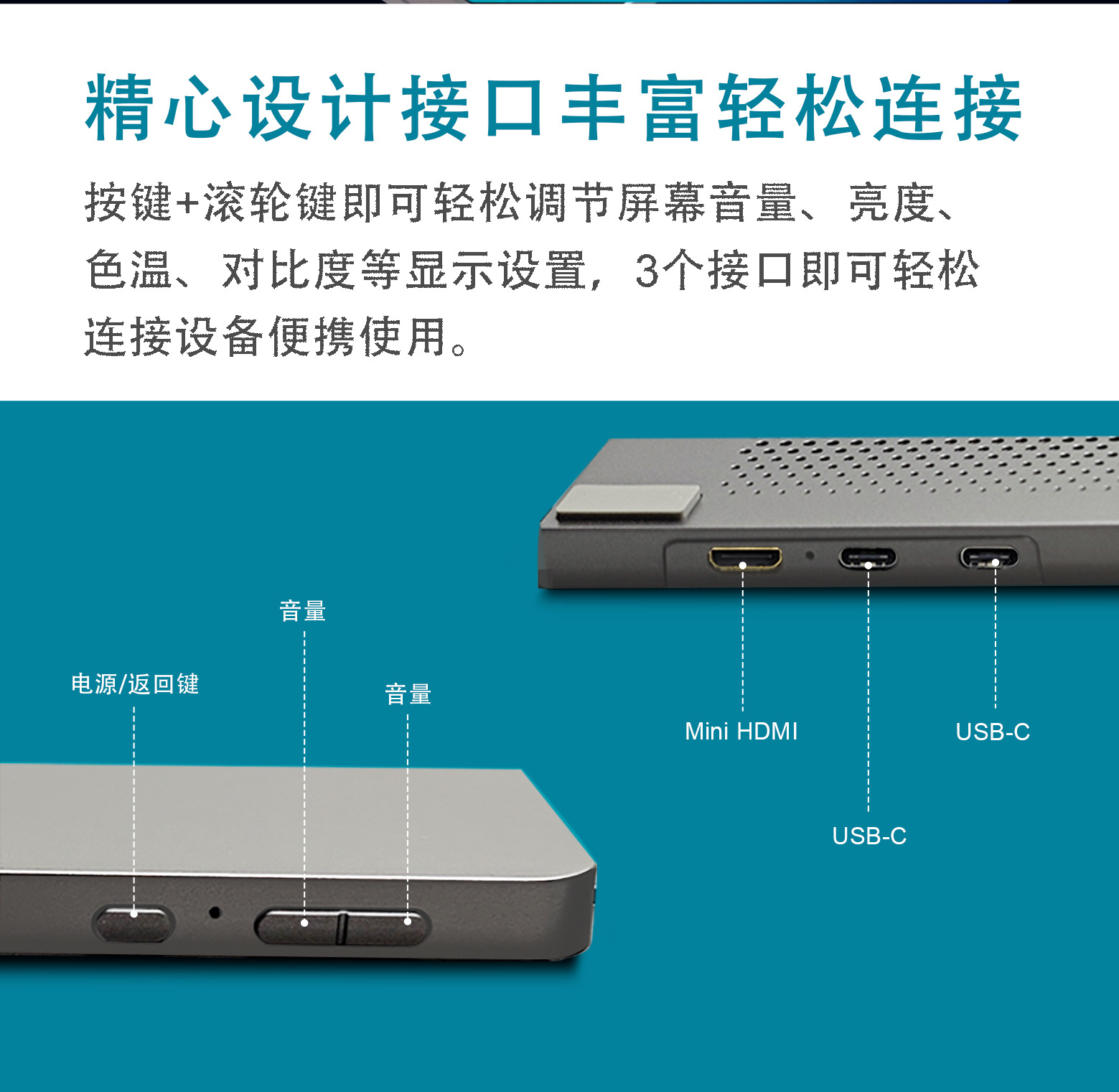 精心设计接口丰富轻松连接

按键+滚轮键即可轻松调节屏幕音量、亮度、色温、对比度等显示设置，3个接口即可轻松连接设备便携使用。

音量

电源/返回键

音量

Mini HDMI

USB-C

USB-C