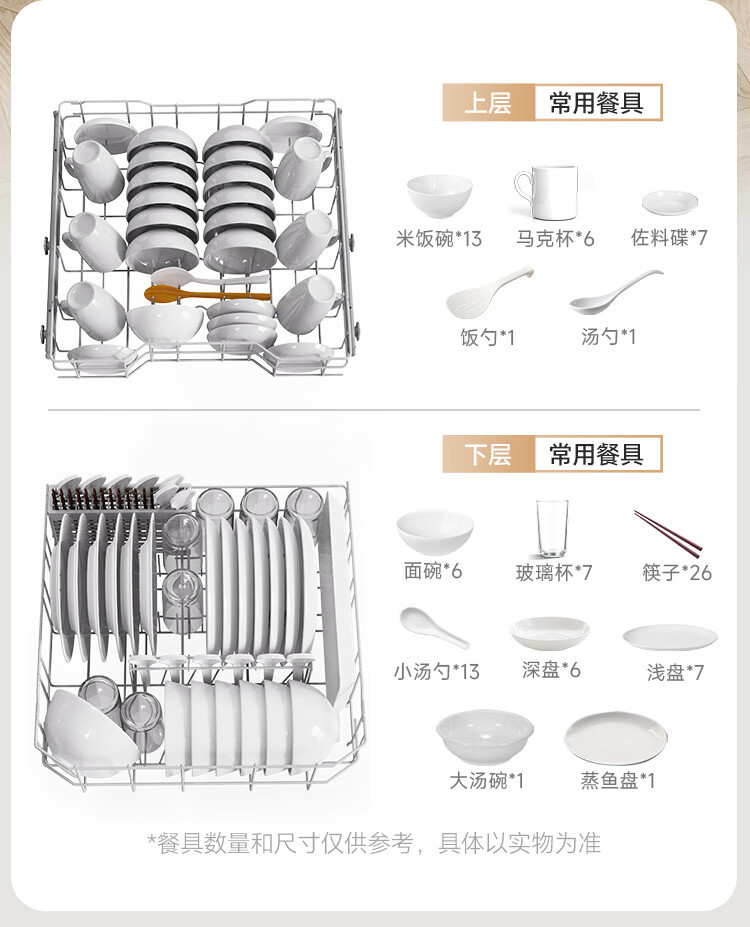 上层 常用餐具

米饭碗*13 马克杯*6 佐料碟*7

饭勺*1 汤勺*1

下层 常用餐具

面碗*6 玻璃杯*7 筷子*26

小汤勺*13 深盘*6 浅盘*7

大汤碗*1 蒸鱼盘*1

*餐具数量和尺寸仅供参考，具体以实物为准