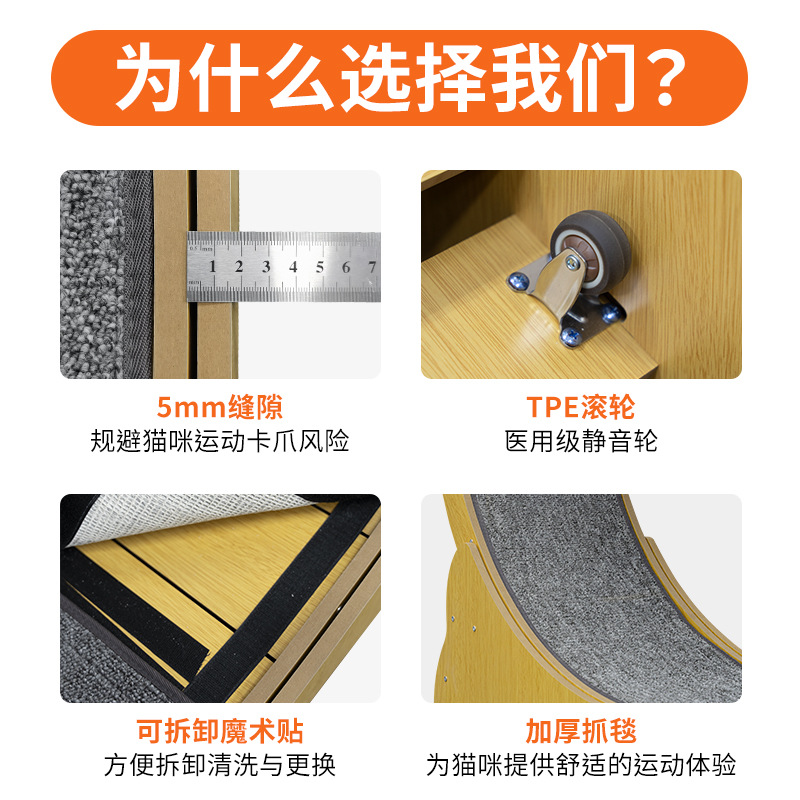 为什么选择我们？

1 2 3 4 5 6 7

5mm缝隙
规避猫咪运动卡爪风险

TPE滚轮
医用级静音轮

可拆卸魔术贴
方便拆卸清洗与更换

加厚抓毯
为猫咪提供舒适的运动体验