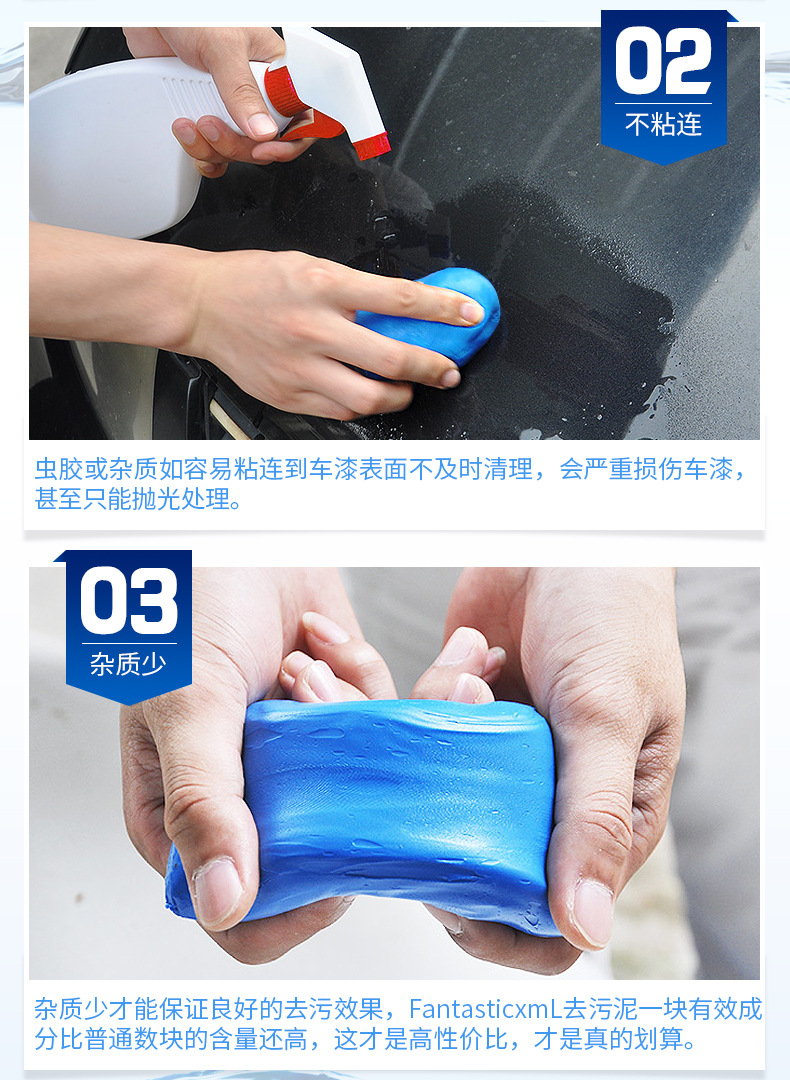 02
不粘连

虫胶或杂质如容易粘连到车漆表面不及时清理，会严重损伤车漆，甚至只能抛光处理。

03
杂质少

杂质少才能保证良好的去污效果，FantasticxmL去污泥一块有效成分比普通数块的含量还高，这才是高性价比，才是真的划算。