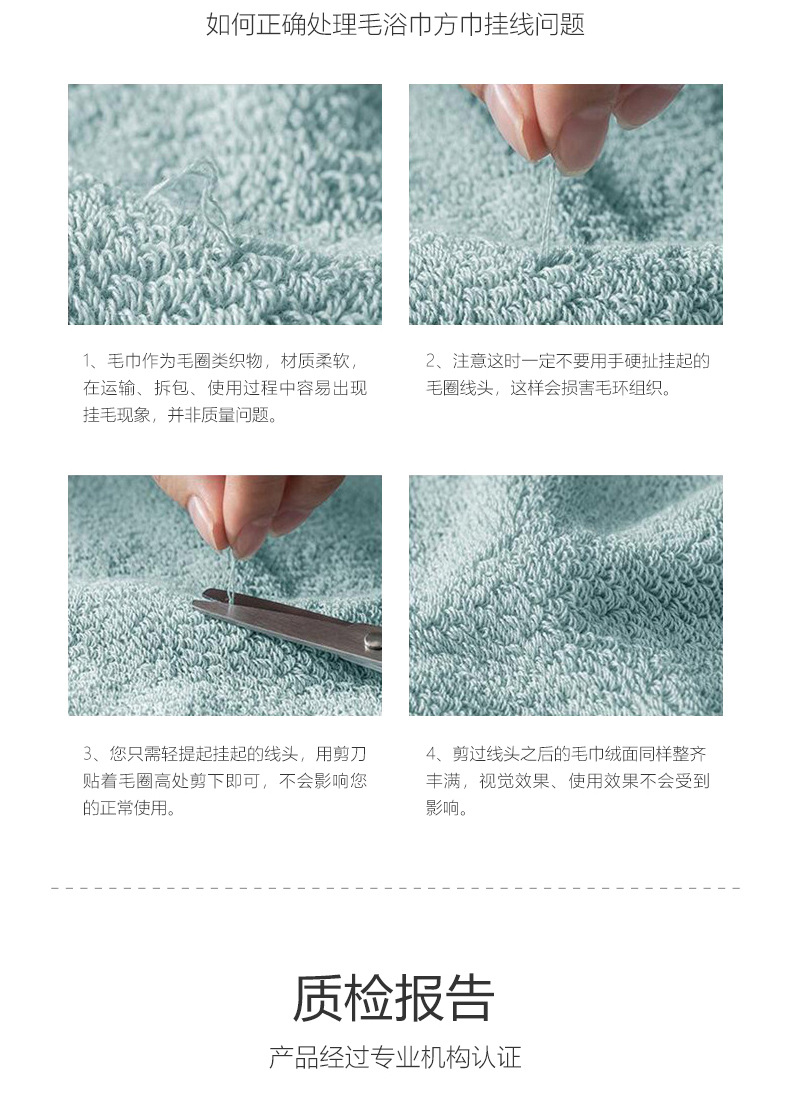 如何正确处理毛浴巾方巾挂线问题

1、毛巾作为毛圈类织物，材质柔软，在运输、拆包、使用过程中容易出现挂毛现象，并非质量问题。

2、注意这时一定不要用手硬扯挂起的毛圈线头，这样会损害毛环组织。

3、您只需轻提起挂起的线头，用剪刀贴着毛圈高处剪下即可，不会影响您的正常使用。

4、剪过线头之后的毛巾绒面同样整齐丰满，视觉效果、使用效果不会受到影响。

质检报告

产品经过专业机构认证