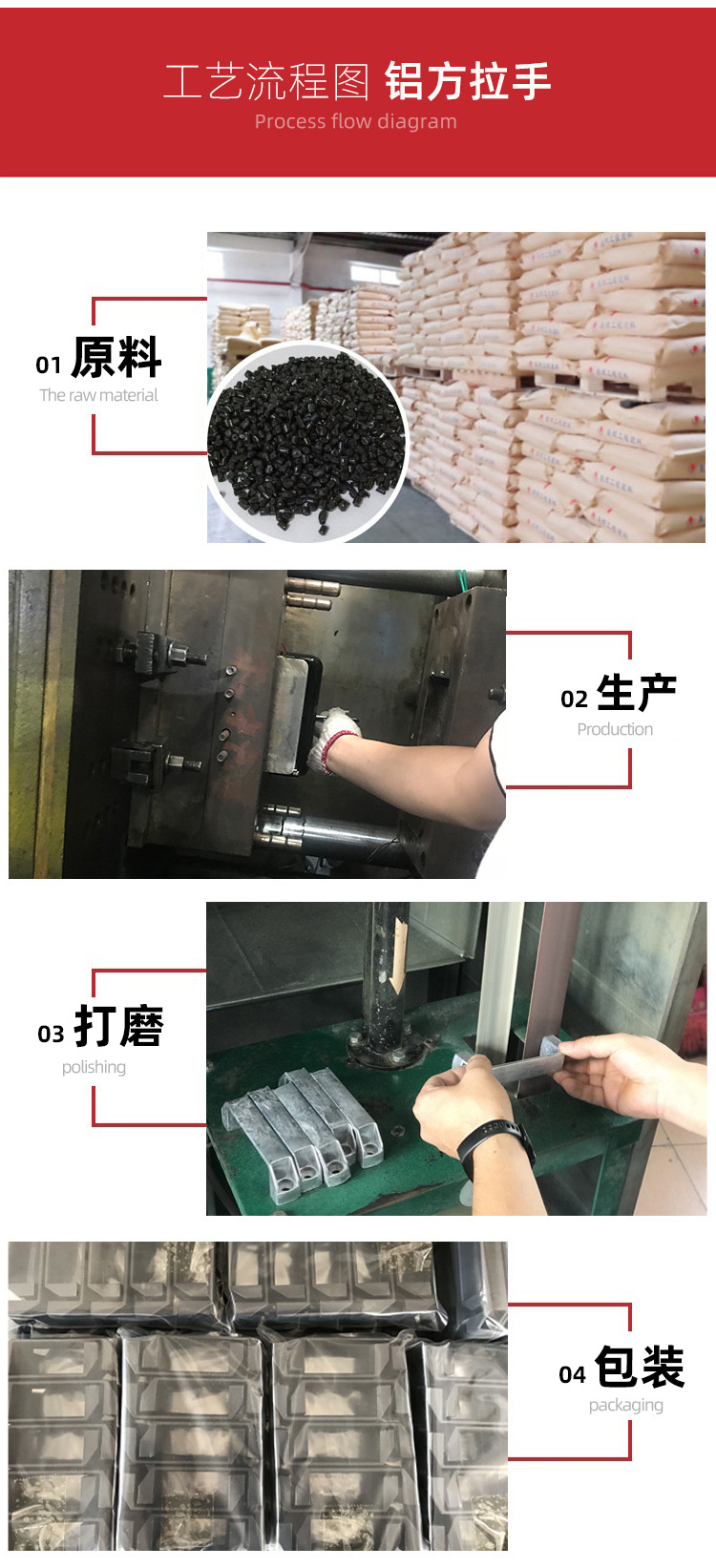 工艺流程图 铝方拉手
Process flow diagram

01 原料
The raw material

02 生产
Production

03 打磨
polishing

04 包装
packaging