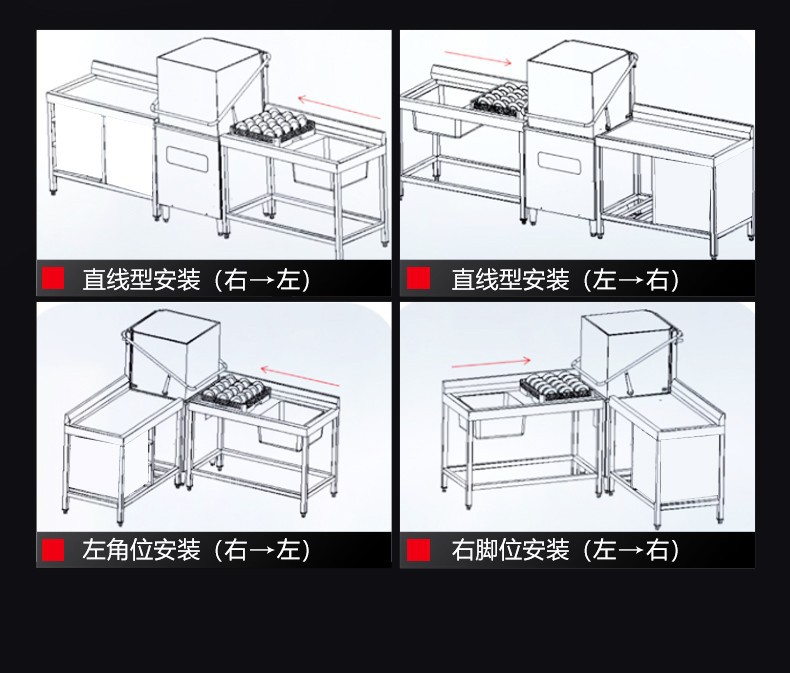 直线型安装（右→左）

直线型安装（左→右）

左角位安装（右→左）

右脚位安装（左→右）